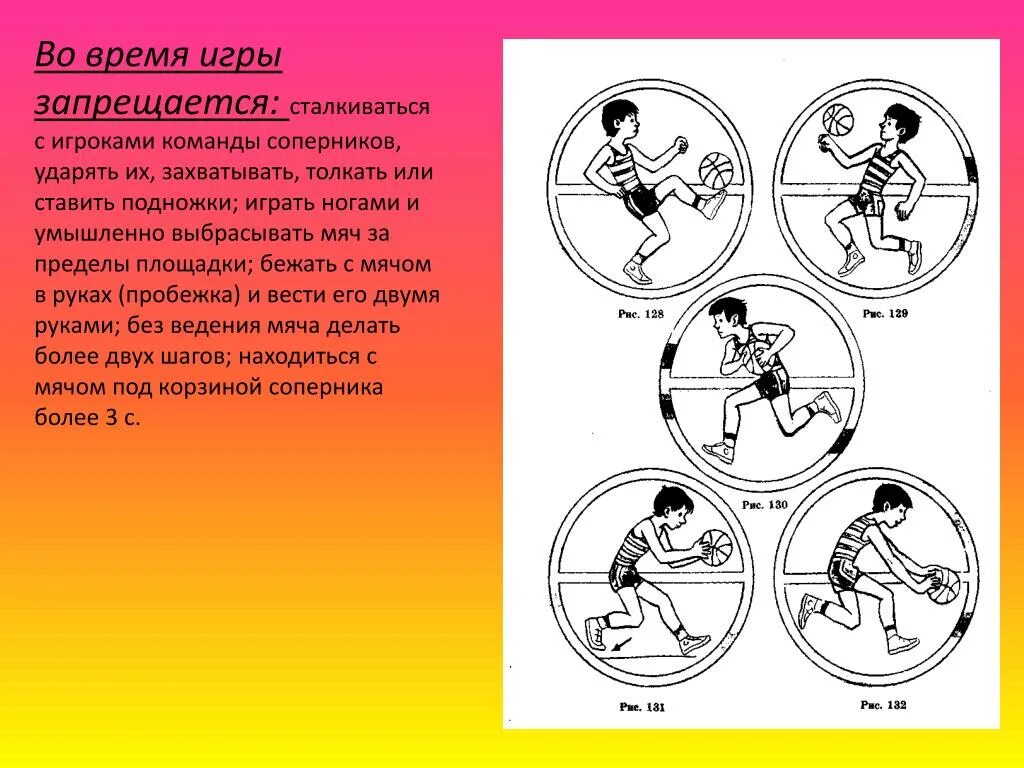 Во время игры запрещается: сталкиваться с игроками команды соперников, ударять их, захватывать, толкать или ставить подножки; играть ногами и умышленно выбрасывать мяч за пределы площадки; бежать с мячом в руках (пробежка) и вести его двумя руками; без ведения мяча делать более двух шагов; находиться с мячом под корзиной соперника более 3 с.

Рис. 128

Рис. 129

Рис. 130

Рис. 131

Рис. 132