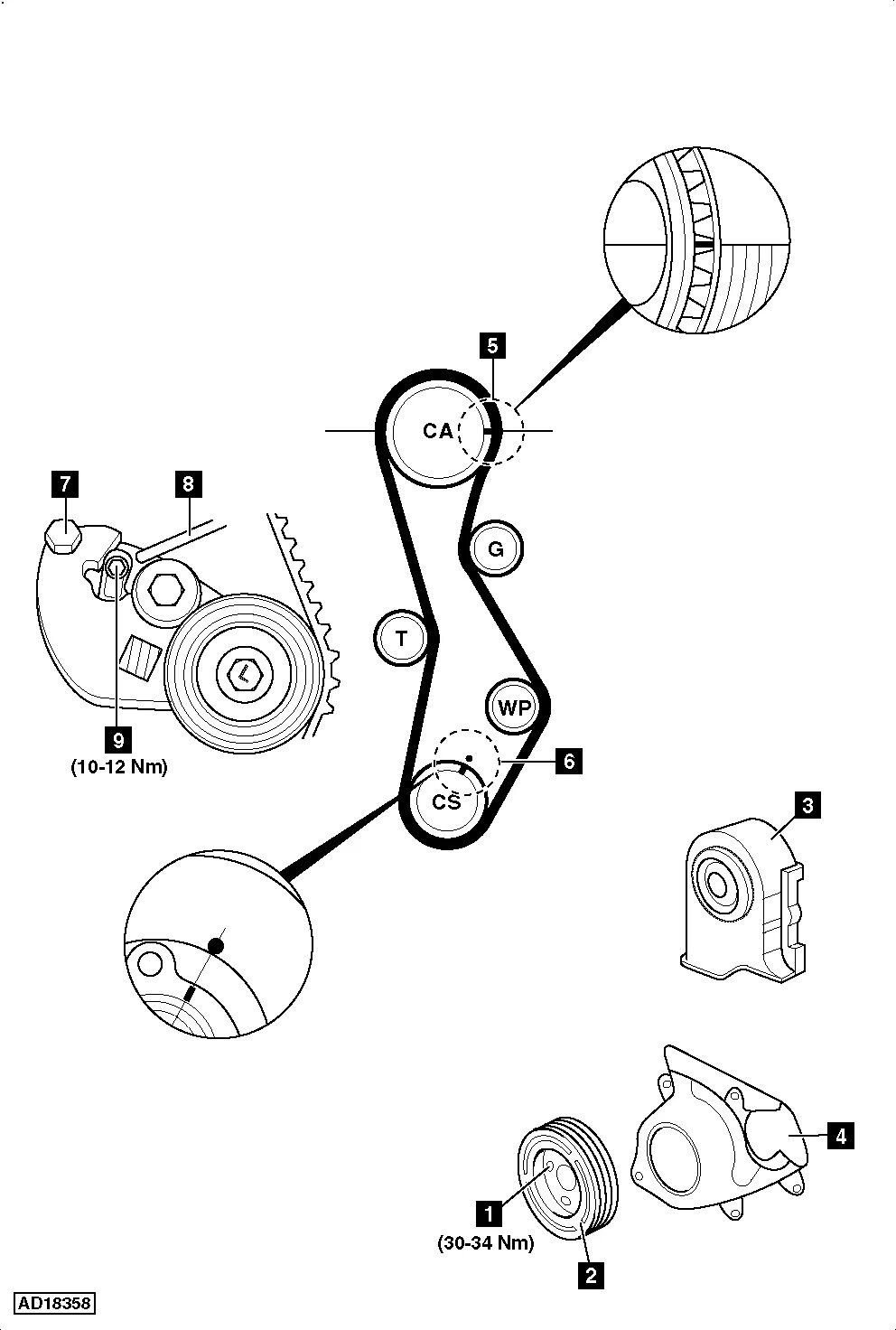 5
CA
7
8
G
T
WP
9
(10-12 Nm)
6
CS
3
4
1
(30-34 Nm)
2
AD18358