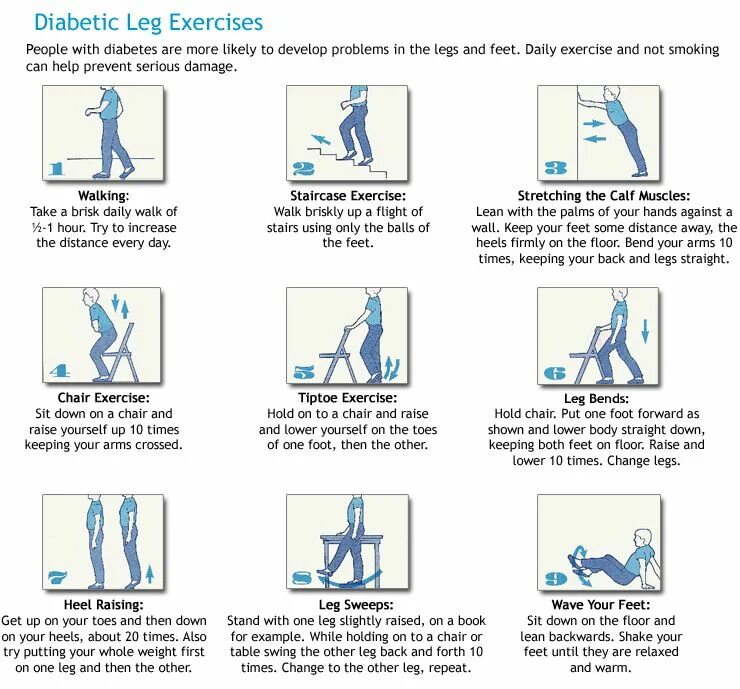 Diabetic Leg Exercises

People with diabetes are more likely to develop problems in the legs and feet. Daily exercise and not smoking can help prevent serious damage.

1

Walking:
Take a brisk daily walk of ½-1 hour. Try to increase the distance every day.

2

Staircase Exercise:
Walk briskly up a flight of stairs using only the balls of the feet.

3

Stretching the Calf Muscles:
Lean with the palms of your hands against a wall. Keep your feet some distance away, the heels firmly on the floor. Bend your arms 10 times, keeping your back and legs straight.

4

Chair Exercise:
Sit down on a chair and raise yourself up 10 times keeping your arms crossed.

5

Tiptoe Exercise:
Hold on to a chair and raise and lower yourself on the toes of one foot, then the other.

6

Leg Bends:
Hold chair. Put one foot forward as shown and lower body straight down, keeping both feet on floor. Raise and lower 10 times. Change legs.

7

Heel Raising:
Get up on your toes and then down on your heels, about 20 times. Also try putting your whole weight first on one leg and then the other.

8

Leg Sweeps:
Stand with one leg slightly raised, on a book for example. While holding on to a chair or table swing the other leg back and forth 10 times. Change to the other leg, repeat.

9

Wave Your Feet:
Sit down on the floor and lean backwards. Shake your feet until they are relaxed and warm.