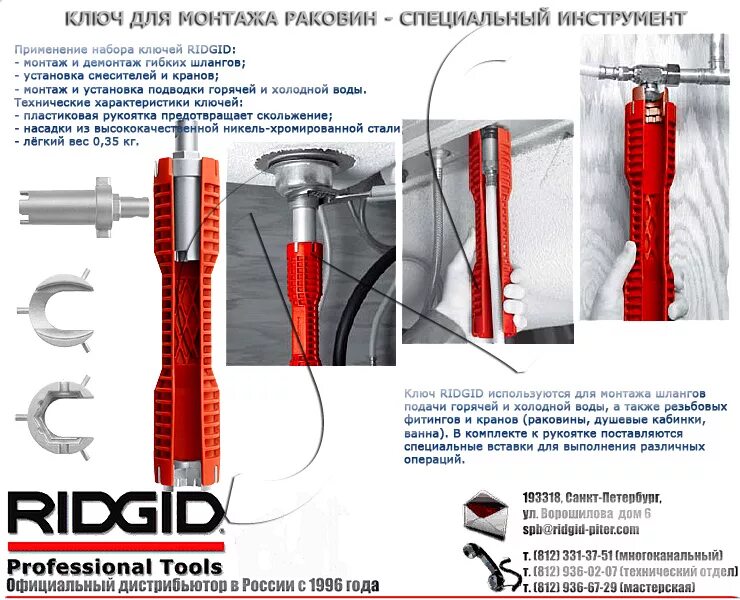 КЛЮЧ ДЛЯ МОНТАЖА РАКОВИН - СПЕЦИАЛЬНЫЙ ИНСТРУМЕНТ

Применение набора ключей RIDGID:
- монтаж и демонтаж гибких шлангов;
- установка смесителей и кранов;
- монтаж и установка подводки горячей и холодной воды.
Технические характеристики ключей:
- пластиковая рукоятка предотвращает скольжение;
- насадки из высококачественной никель-хромированной стали;
- лёгкий вес 0,35 кг.

Ключ RIDGID используются для монтажа шлангов подачи горячей и холодной воды, а также резьбовых фитингов и кранов (раковины, душевые кабинки, ванна). В комплекте к рукоятке поставляются специальные вставки для выполнения различных операций.

RIDGID
Professional Tools
Официальный дистрибьютор в России с 1996 года

193318, Санкт-Петербург,
ул. Ворошилова дом 6
spb@ridgid-piter.com

т. (812) 331-37-51 (многоканальный)
т. (812) 936-02-07 (технический отдел)
т. (812) 936-67-29 (мастерская)