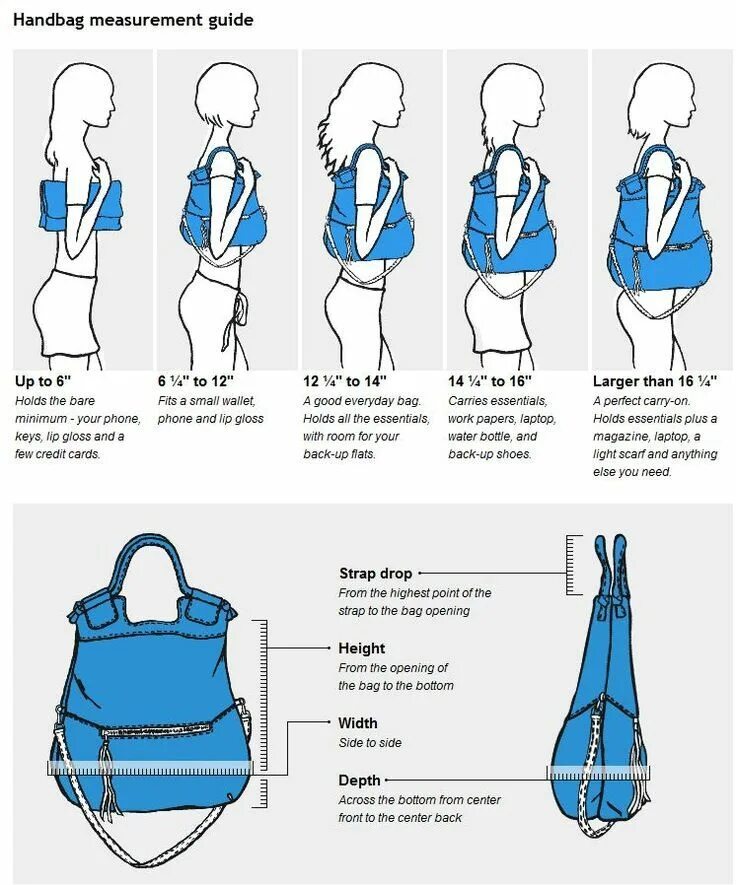 Handbag measurement guide

Up to 6"
Holds the bare minimum - your phone, keys, lip gloss and a few credit cards.

6 ¼" to 12"
Fits a small wallet, phone and lip gloss

12 ¼" to 14"
A good everyday bag. Holds all the essentials, with room for your back-up flats.

14 ¼" to 16"
Carries essentials, work papers, laptop, water bottle, and back-up shoes.

Larger than 16 ¼"
A perfect carry-on. Holds essentials plus a magazine, laptop, a light scarf and anything else you need.

Strap drop
From the highest point of the strap to the bag opening

Height
From the opening of the bag to the bottom

Width
Side to side

Depth
Across the bottom from center front to the center back