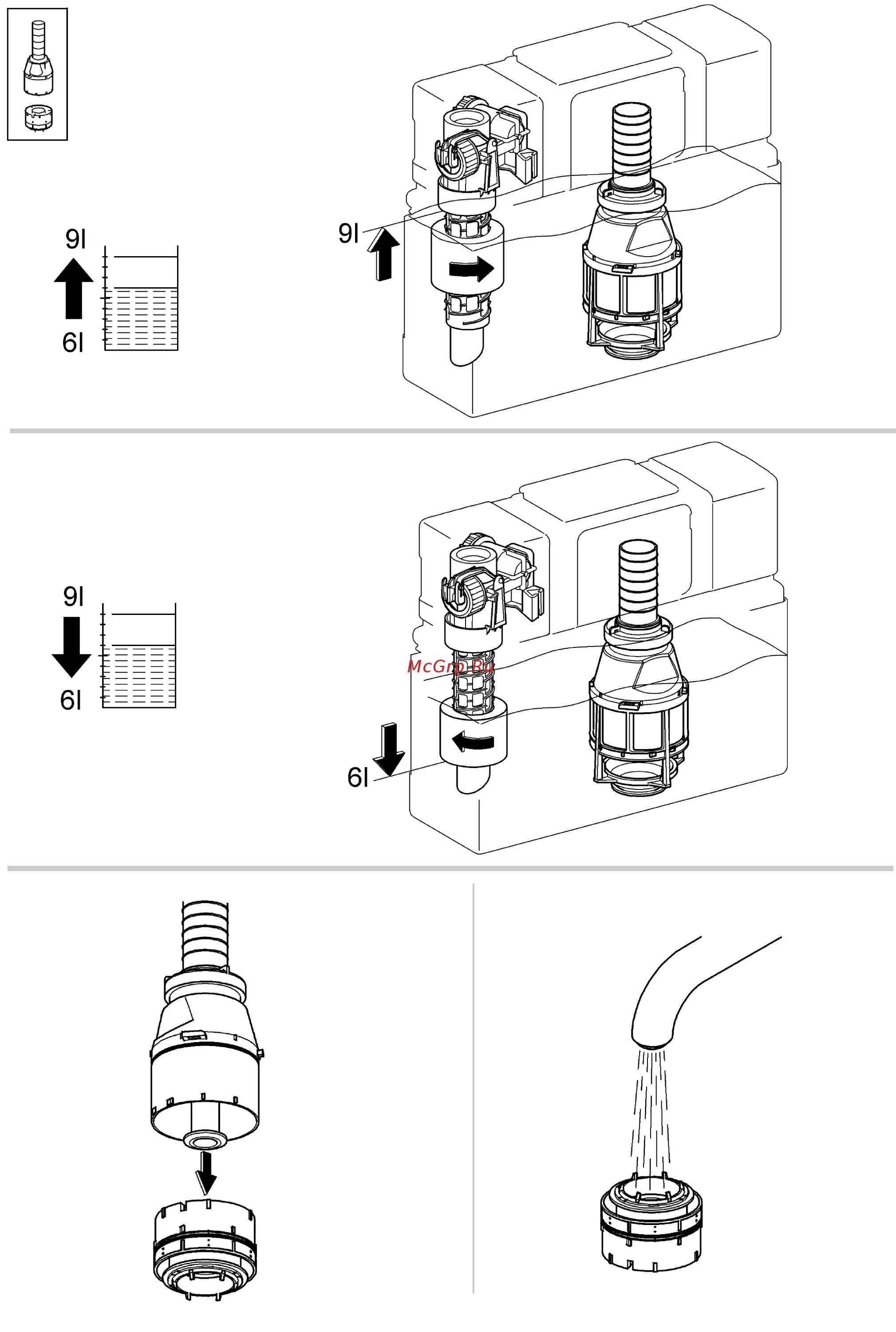 9l
6l
9l
9l
6l
McGrp.Ru
6l