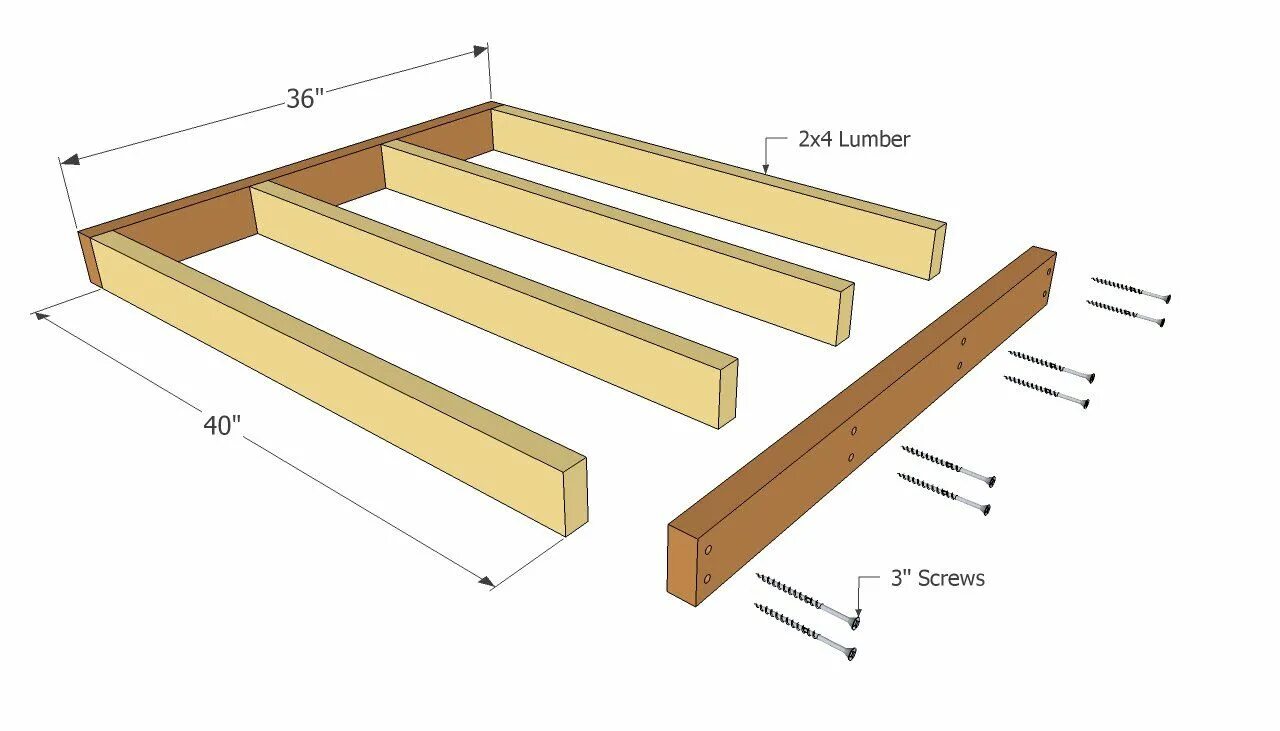 36"

2x4 Lumber

40"

3" Screws