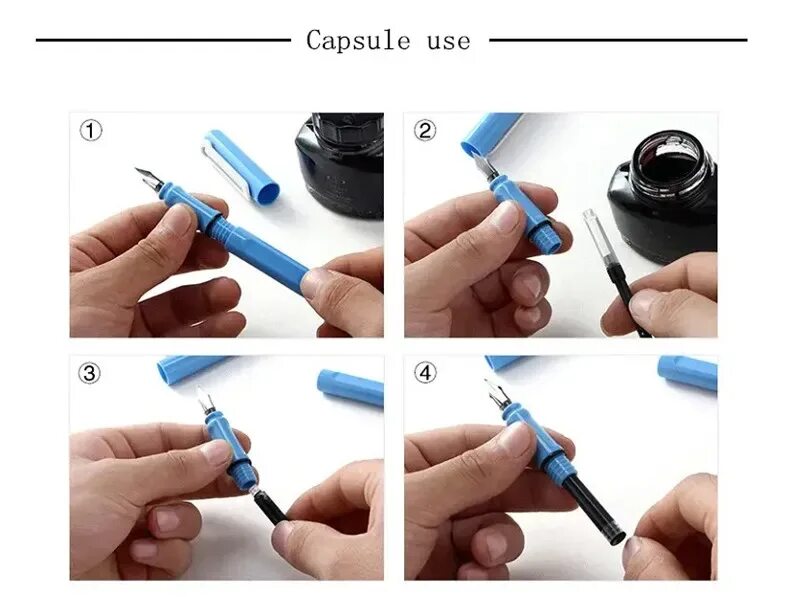 Capsule use

①

②

③

④