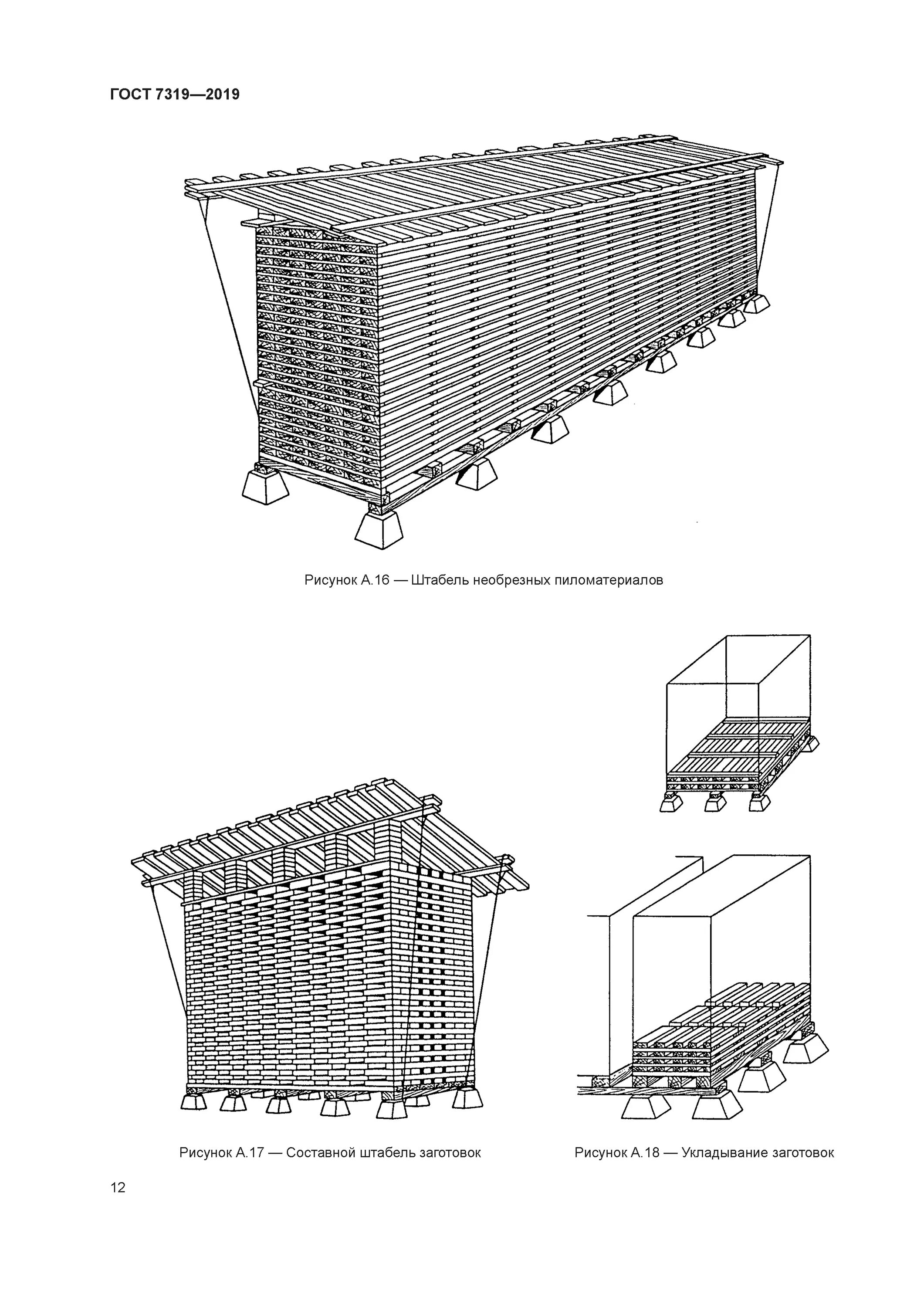 ГОСТ 7319—2019

Рисунок А.16 — Штабель необрезных пиломатериалов

Рисунок А.17 — Составной штабель заготовок

Рисунок А.18 — Укладывание заготовок

12