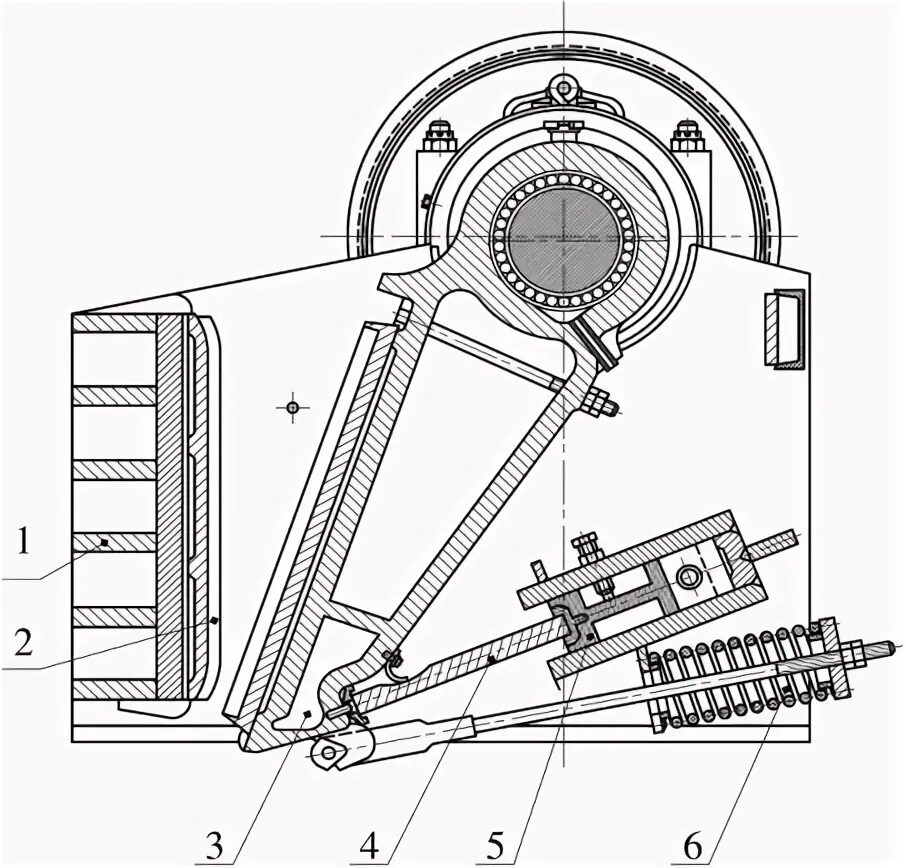 1
2
3
4
5
6