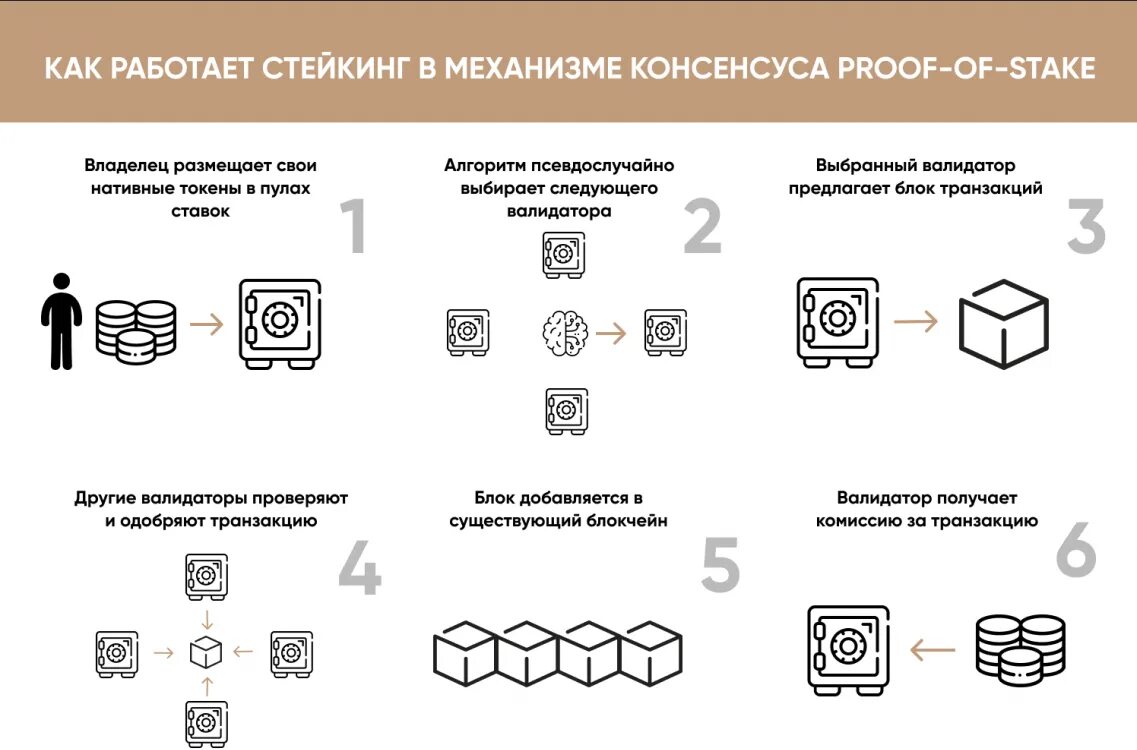 КАК РАБОТАЕТ СТЕЙКИНГ В МЕХАНИЗМЕ КОНСЕНСУСА PROOF-OF-STAKE

Владелец размещает свои нативные токены в пулах ставок

1

Алгоритм псевдослучайно выбирает следующего валидатора

2

Выбранный валидатор предлагает блок транзакций

3

Другие валидаторы проверяют и одобряют транзакцию

4

Блок добавляется в существующий блокчейн

5

Валидатор получает комиссию за транзакцию

6