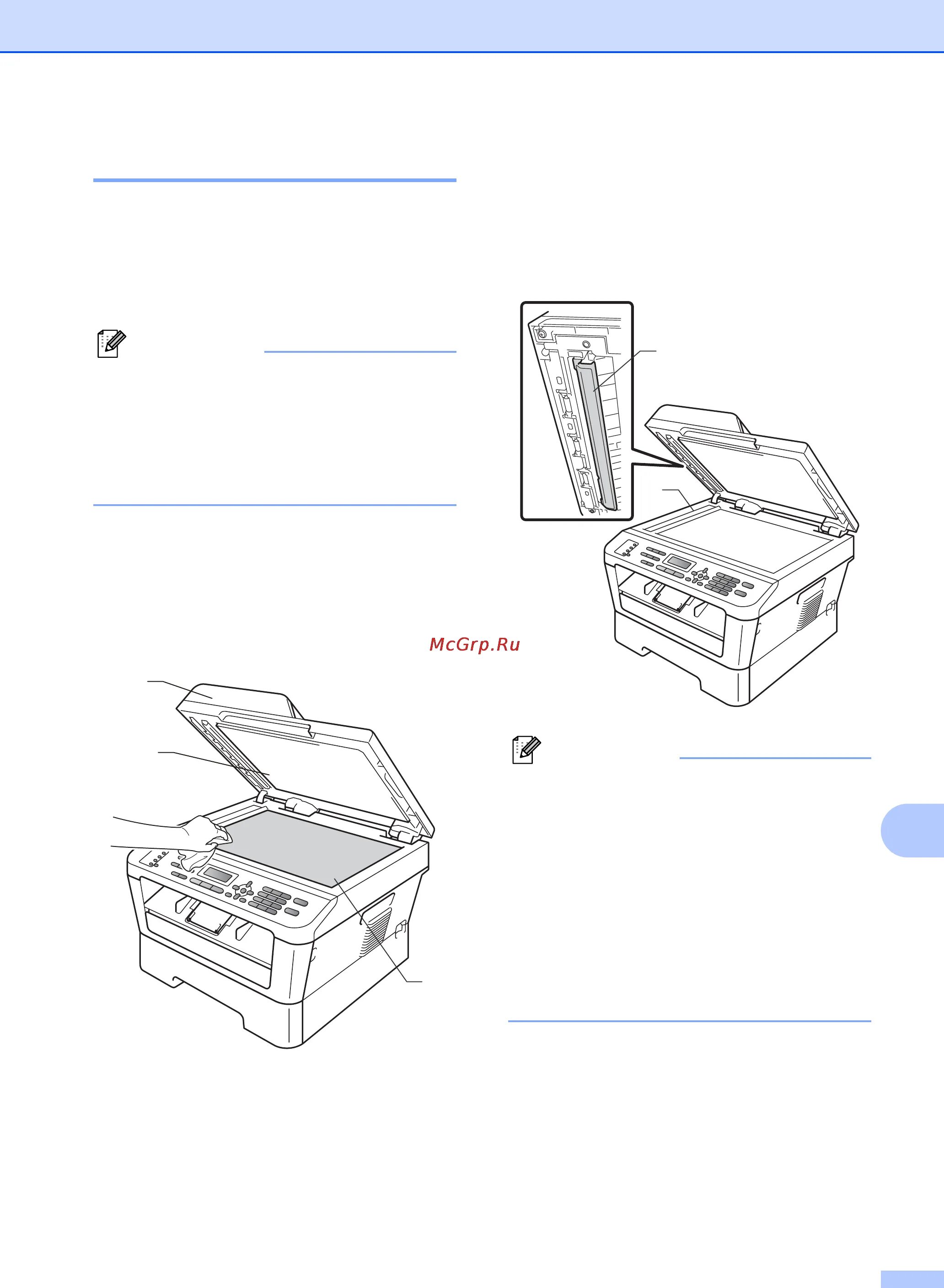 McGrp.Ru