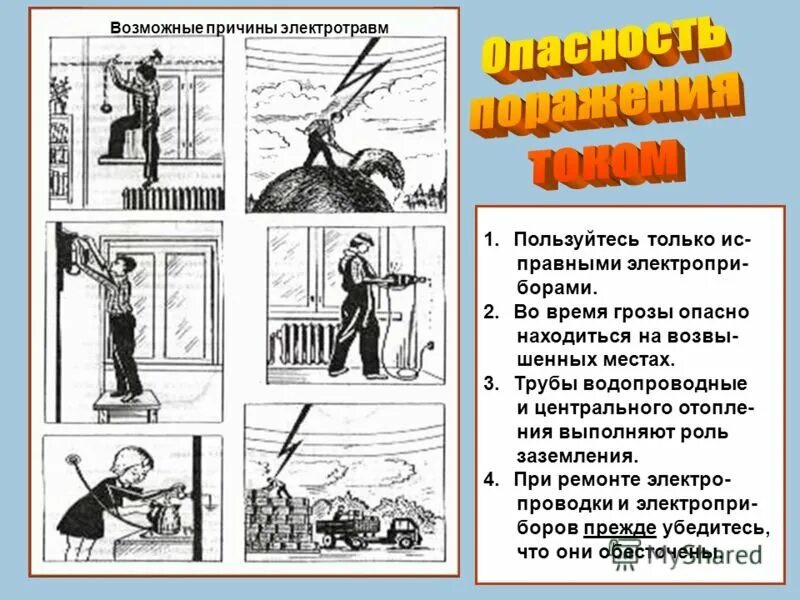 Возможные причины электротравм

Опасность поражения током

1. Пользуйтесь только исправными электроприборами.
2. Во время грозы опасно находиться на возвышенных местах.
3. Трубы водопроводные и центрального отопления выполняют роль заземления.
4. При ремонте электропроводки и электроприборов прежде убедитесь, что они обесточены.

MyShared