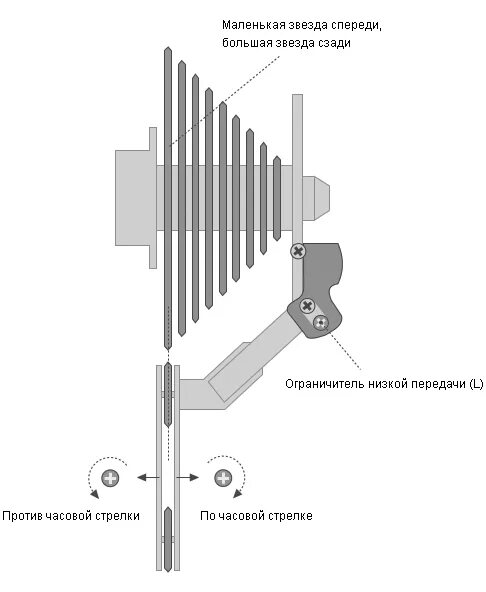 Маленькая звезда спереди, большая звезда сзади

Ограничитель низкой передачи (L)

Против часовой стрелки

По часовой стрелке