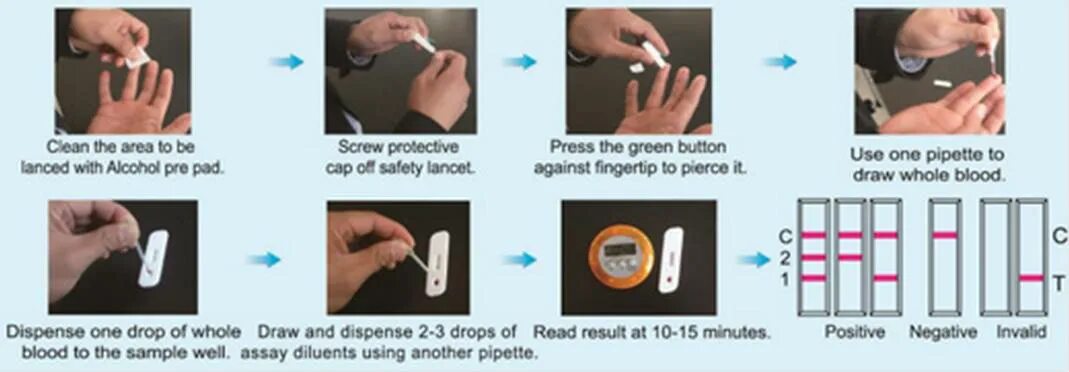 Clean the area to be lanced with Alcohol pre pad.

Screw protective cap off safety lancet.

Press the green button against fingertip to pierce it.

Use one pipette to draw whole blood.

Dispense one drop of whole blood to the sample well.

Draw and dispense 2-3 drops of assay diluents using another pipette.

Read result at 10-15 minutes.

C
2
1

C
T

Positive Negative Invalid