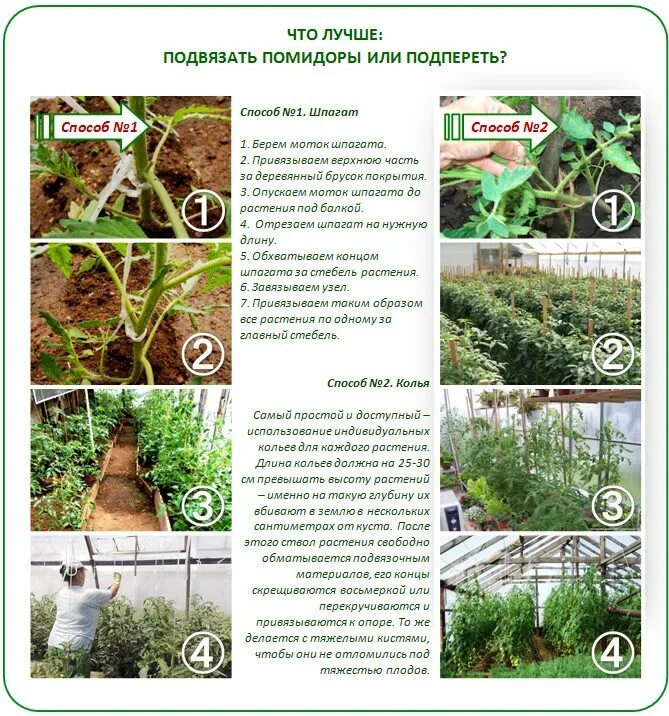 ЧТО ЛУЧШЕ:
ПОДВЯЗАТЬ ПОМИДОРЫ ИЛИ ПОДПЕРЕТЬ?

Способ №1

1

2

3

4

Способ №1. Шпагат

1. Берем моток шпагата.
2. Привязываем верхнюю часть за деревянный брусок покрытия.
3. Опускаем моток шпагата до растения под балкой.
4. Отрезаем шпагат на нужную длину.
5. Обхватываем концом шпагата за стебель растения.
6. Завязываем узел.
7. Привязываем таким образом все растения по одному за главный стебель.

Способ №2. Колья

Самый простой и доступный – использование индивидуальных кольев для каждого растения. Длина кольев должна на 25-30 см превышать высоту растений – именно на такую глубину их вбивают в землю в нескольких сантиметрах от куста. После этого ствол растения свободно обматывается подвязочным материалов, его концы скрещиваются восьмеркой или перекручиваются и привязываются к опоре. То же делается с тяжелыми кистями, чтобы они не отломились под тяжестью плодов.

Способ №2

1

2

3

4