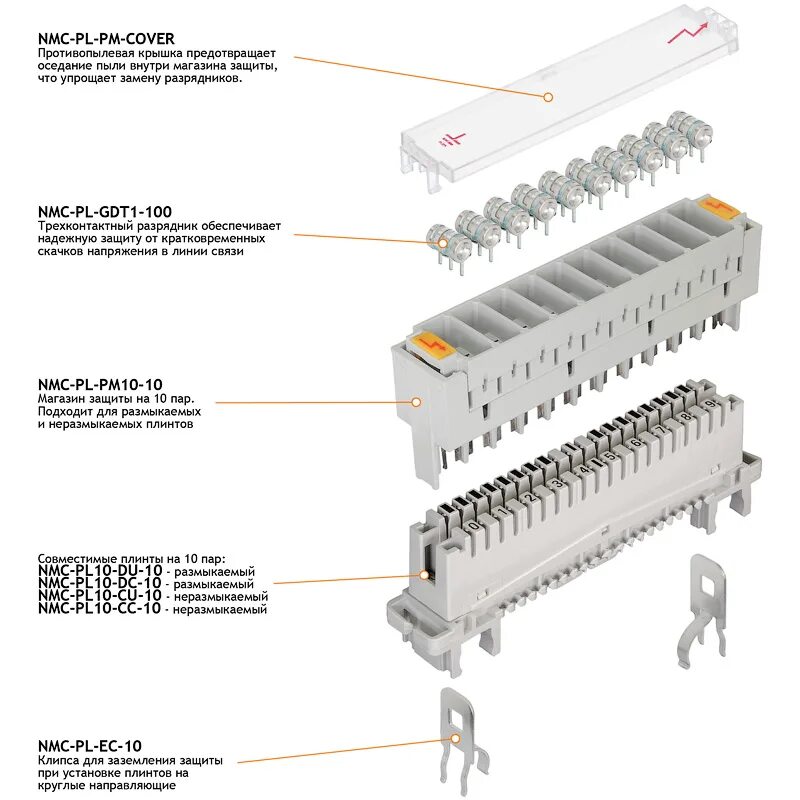 NMC-PL-PM-COVER
Противопылевая крышка предотвращает оседание пыли внутри магазина защиты, что упрощает замену разрядников.

NMC-PL-GDT1-100
Трехконтактный разрядник обеспечивает надежную защиту от кратковременных скачков напряжения в линии связи

NMC-PL-PM10-10
Магазин защиты на 10 пар. Подходит для размыкаемых и неразмыкаемых плинтов

0 1 2 3 4 5 6 7 8 9

Совместимые плинты на 10 пар:
NMC-PL10-DU-10 - размыкаемый
NMC-PL10-DC-10 - размыкаемый
NMC-PL10-CU-10 - неразмыкаемый
NMC-PL10-CC-10 - неразмыкаемый

NMC-PL-EC-10
Клипса для заземления защиты при установке плинтов на круглые направляющие