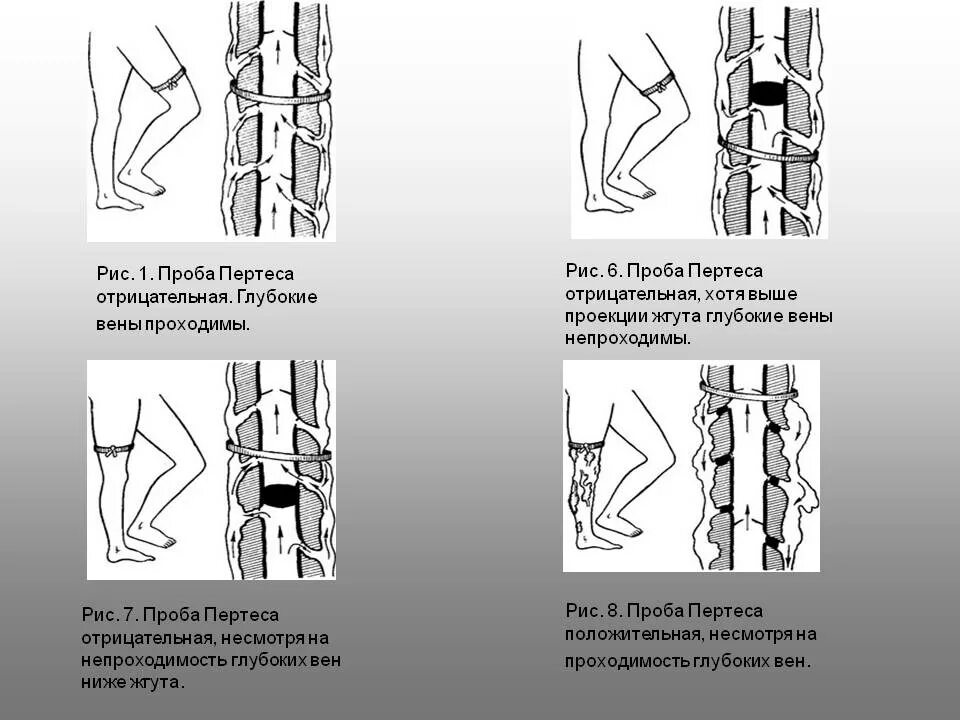 Рис. 1. Проба Пертеса отрицательная. Глубокие вены проходимы.

Рис. 6. Проба Пертеса отрицательная, хотя выше проекции жгута глубокие вены непроходимы.

Рис. 7. Проба Пертеса отрицательная, несмотря на непроходимость глубоких вен ниже жгута.

Рис. 8. Проба Пертеса положительная, несмотря на проходимость глубоких вен.