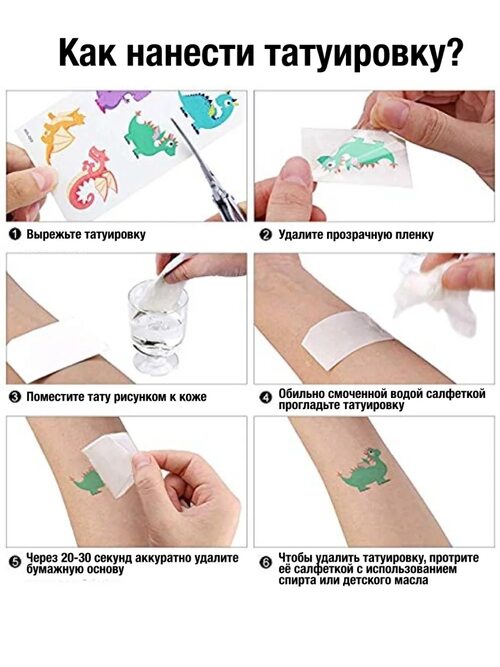 Как нанести татуировку?

❶ Вырежьте татуировку

❷ Удалите прозрачную пленку

❸ Поместите тату рисунком к коже

❹ Обильно смоченной водой салфеткой прогладьте татуировку

❺ Через 20-30 секунд аккуратно удалите бумажную основу

❻ Чтобы удалить татуировку, протрите её салфеткой с использованием спирта или детского масла