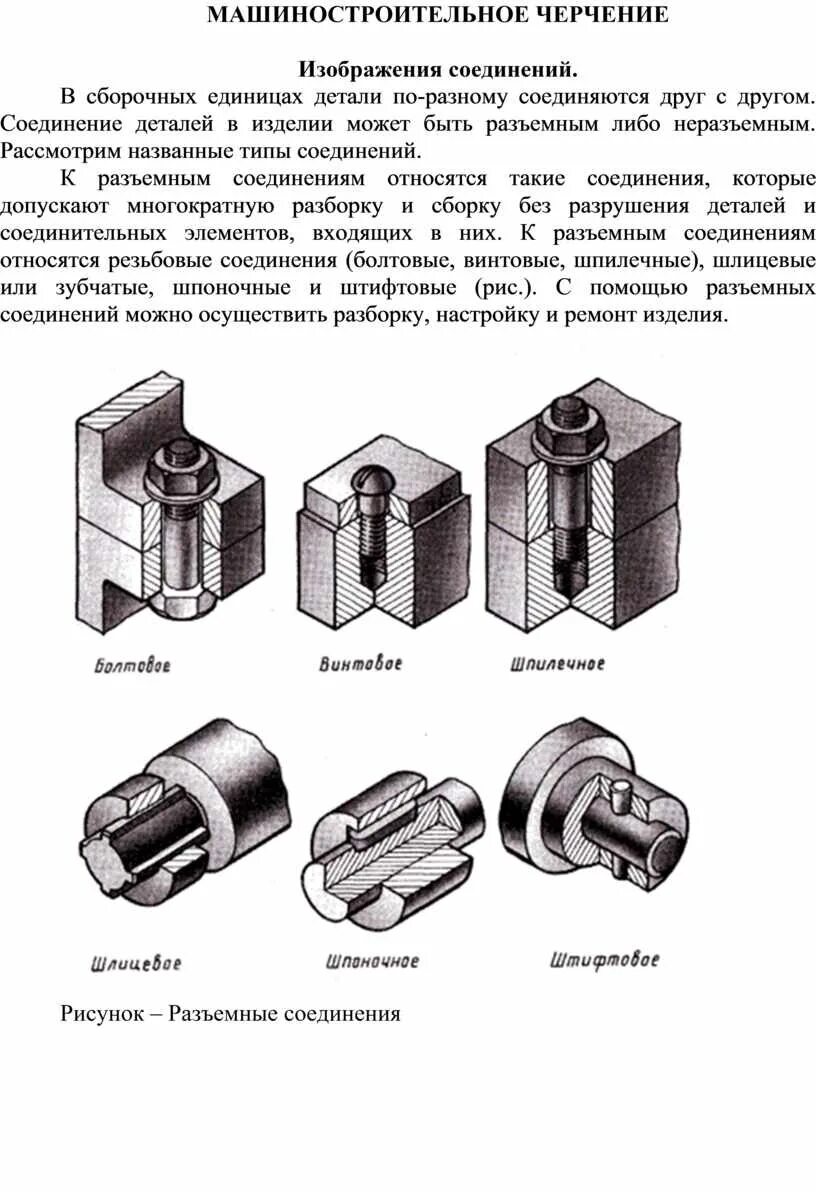 МАШИНОСТРОИТЕЛЬНОЕ ЧЕРЧЕНИЕ

Изображения соединений.

В сборочных единицах детали по-разному соединяются друг с другом. Соединение деталей в изделии может быть разъемным либо неразъемным. Рассмотрим названные типы соединений.

К разъемным соединениям относятся такие соединения, которые допускают многократную разборку и сборку без разрушения деталей и соединительных элементов, входящих в них. К разъемным соединениям относятся резьбовые соединения (болтовые, винтовые, шпилечные), шлицевые или зубчатые, шпоночные и штифтовые (рис.). С помощью разъемных соединений можно осуществить разборку, настройку и ремонт изделия.

Болтовое

Винтовое

Шпилечное

Шлицевое

Шпоночное

Штифтовое

Рисунок – Разъемные соединения