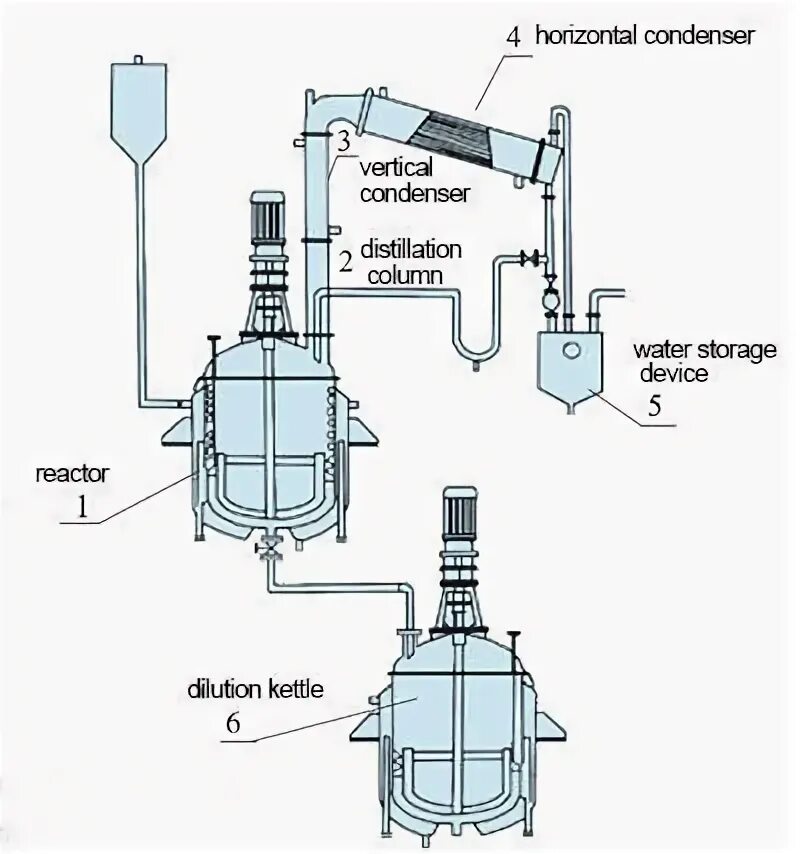 4 horizontal condenser

3 vertical condenser

2 distillation column

water storage device
5

reactor
1

dilution kettle
6