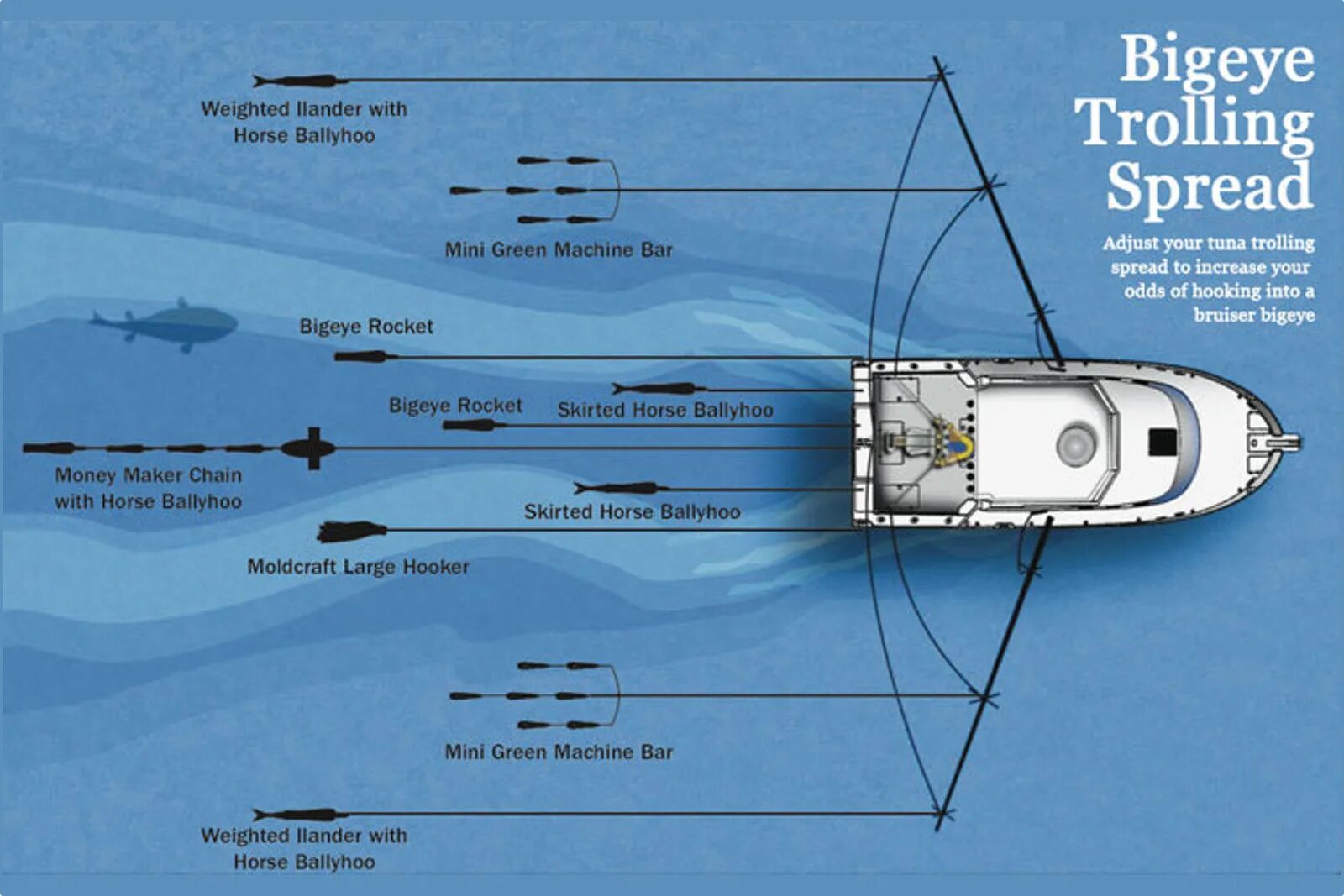 Bigeye Trolling Spread

Adjust your tuna trolling spread to increase your odds of hooking into a bruiser bigeye

Weighted Ilander with Horse Ballyhoo

Mini Green Machine Bar

Bigeye Rocket

Bigeye Rocket

Skirted Horse Ballyhoo

Money Maker Chain with Horse Ballyhoo

Skirted Horse Ballyhoo

Moldcraft Large Hooker

Mini Green Machine Bar

Weighted Ilander with Horse Ballyhoo