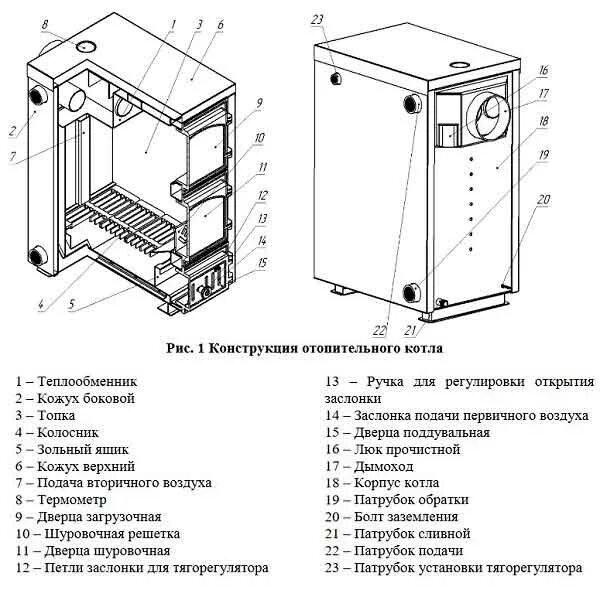 8
1
3
6
2
7
9
10
11
12
13
14
15
4
5
23
16
17
18
19
20
22
21

Рис. 1 Конструкция отопительного котла

1 – Теплообменник
2 – Кожух боковой
3 – Топка
4 – Колосник
5 – Зольный ящик
6 – Кожух верхний
7 – Подача вторичного воздуха
8 – Термометр
9 – Дверца загрузочная
10 – Шуровочная решетка
11 – Дверца шуровочная
12 – Петли заслонки для тягорегулятора

13 – Ручка для регулировки открытия заслонки
14 – Заслонка подачи первичного воздуха
15 – Дверца поддувальная
16 – Люк прочистной
17 – Дымоход
18 – Корпус котла
19 – Патрубок обратки
20 – Болт заземления
21 – Патрубок сливной
22 – Патрубок подачи
23 – Патрубок установки тягорегулятора