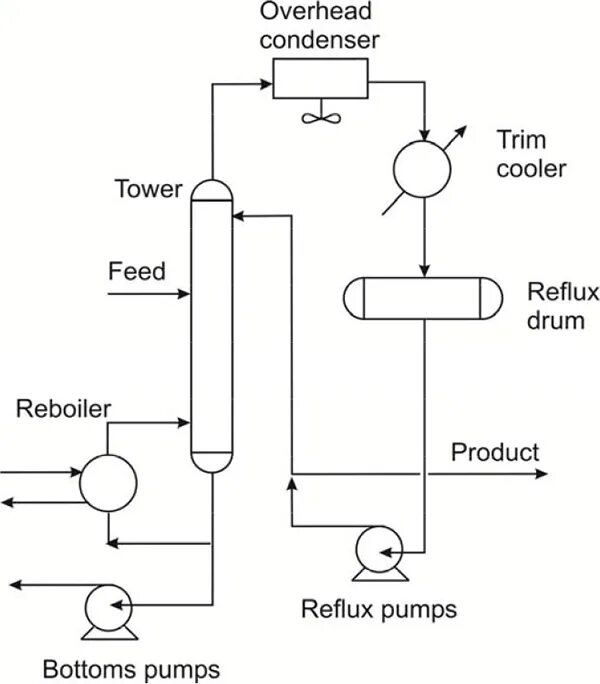 Overhead condenser

Trim cooler

Tower

Feed

Reflux drum

Reboiler

Product

Reflux pumps

Bottoms pumps