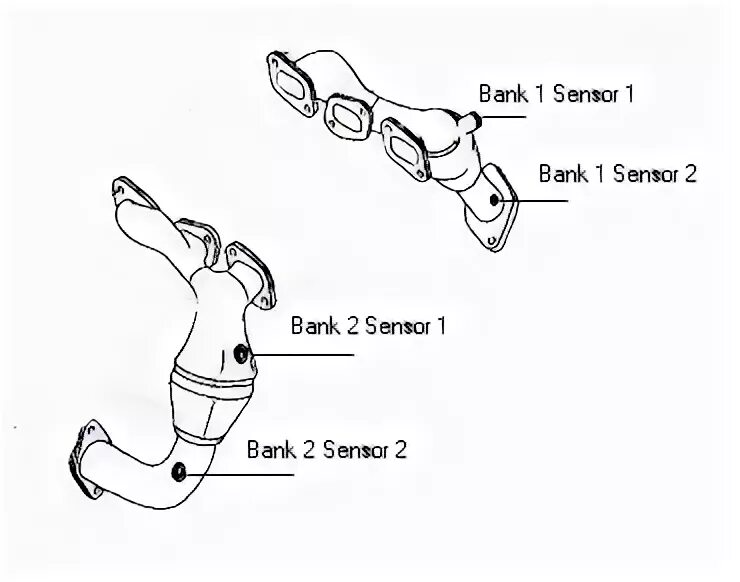 Bank 1 Sensor 1

Bank 1 Sensor 2

Bank 2 Sensor 1

Bank 2 Sensor 2