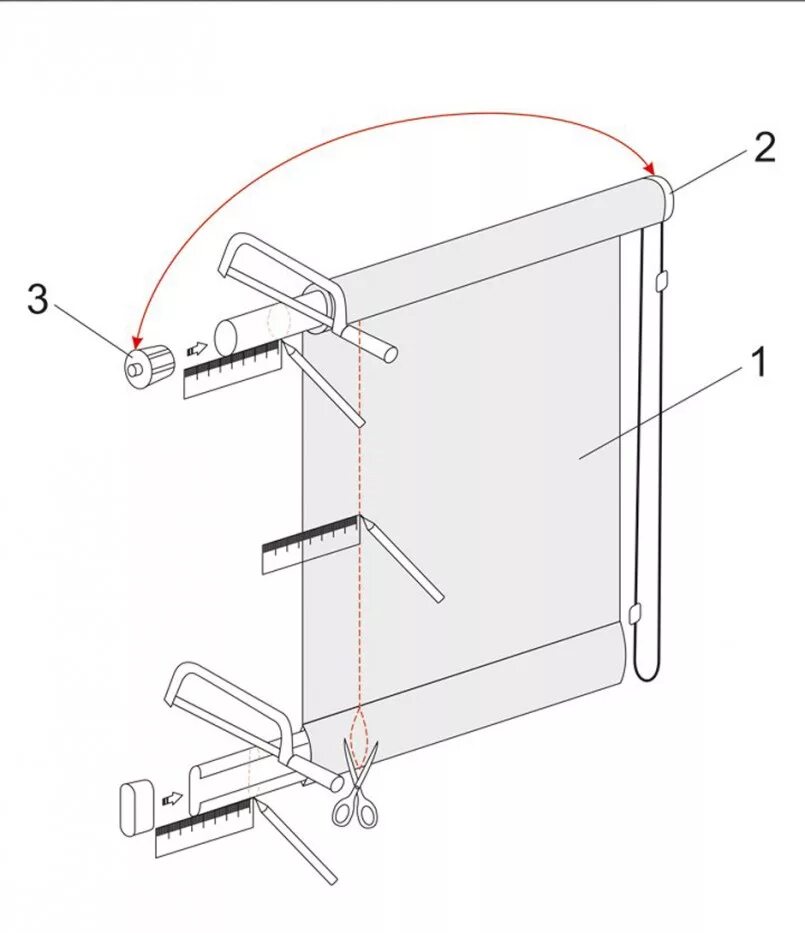 2
3
1