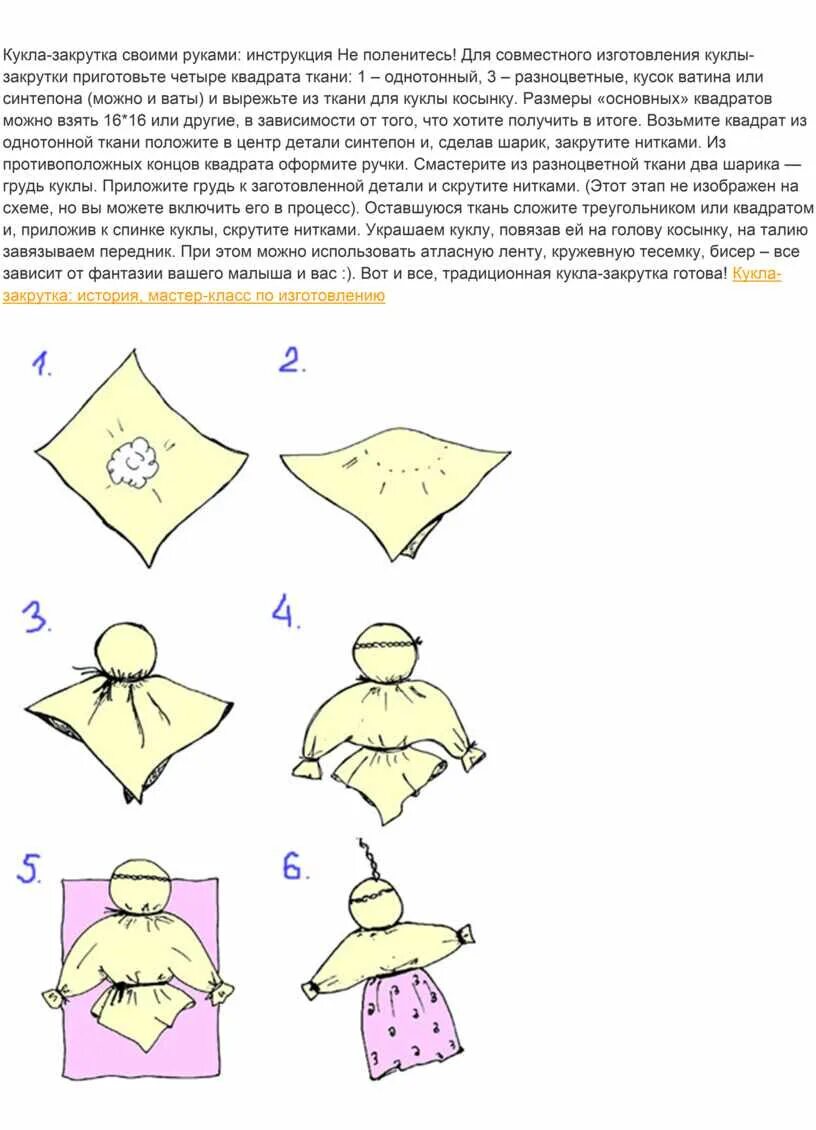 Кукла-закрутка своими руками: инструкция Не поленитесь! Для совместного изготовления куклы-закрутки приготовьте четыре квадрата ткани: 1 – однотонный, 3 – разноцветные, кусок ватина или синтепона (можно и ваты) и вырежьте из ткани для куклы косынку. Размеры «основных» квадратов можно взять 16*16 или другие, в зависимости от того, что хотите получить в итоге. Возьмите квадрат из однотонной ткани положите в центр детали синтепон и, сделав шарик, закрутите нитками. Из противоположных концов квадрата оформите ручки. Смастерите из разноцветной ткани два шарика — грудь куклы. Приложите грудь к заготовленной детали и скрутите нитками. (Этот этап не изображен на схеме, но вы можете включить его в процесс). Оставшуюся ткань сложите треугольником или квадратом и, приложив к спинке куклы, скрутите нитками. Украшаем куклу, повязав ей на голову косынку, на талию завязываем передник. При этом можно использовать атласную ленту, кружевную тесемку, бисер – все зависит от фантазии вашего малыша и вас :). Вот и все, традиционная кукла-закрутка готова! Кукла-закрутка: история, мастер-класс по изготовлению

1.

2.

3.

4.

5.

6.