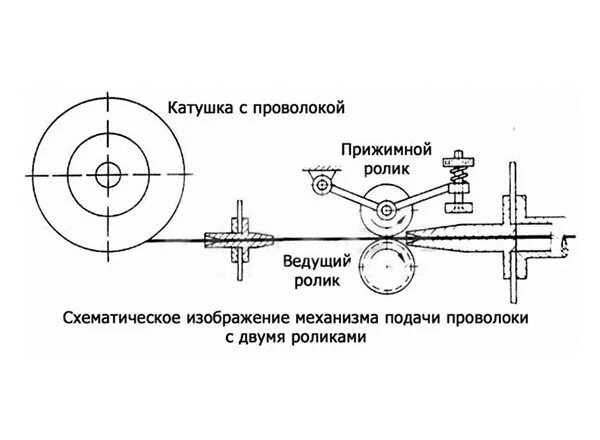 Катушка с проволокой

Прижимной ролик

Ведущий ролик

Схематическое изображение механизма подачи проволоки с двумя роликами