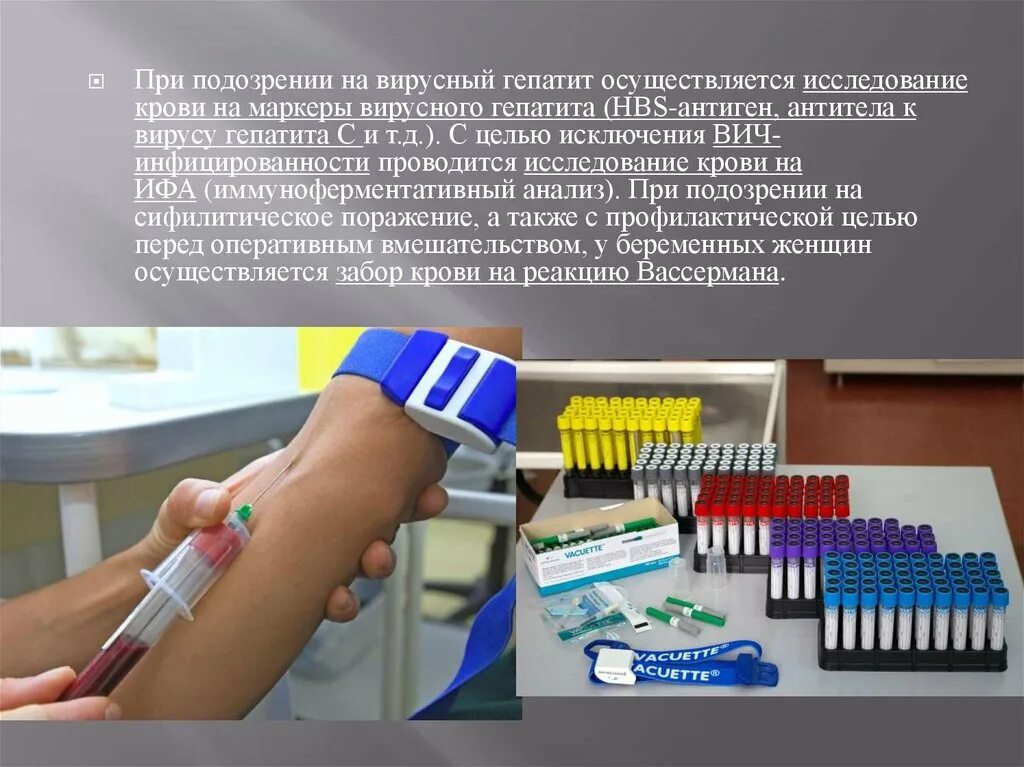 При подозрении на вирусный гепатит осуществляется исследование крови на маркеры вирусного гепатита (HBS-антиген, антитела к вирусу гепатита С и т.д.). С целью исключения ВИЧ-инфицированности проводится исследование крови на ИФА (иммуноферментативный анализ). При подозрении на сифилитическое поражение, а также с профилактической целью перед оперативным вмешательством, у беременных женщин осуществляется забор крови на реакцию Вассермана.

VACUETTE

VACUETTE®
VACUETTE®