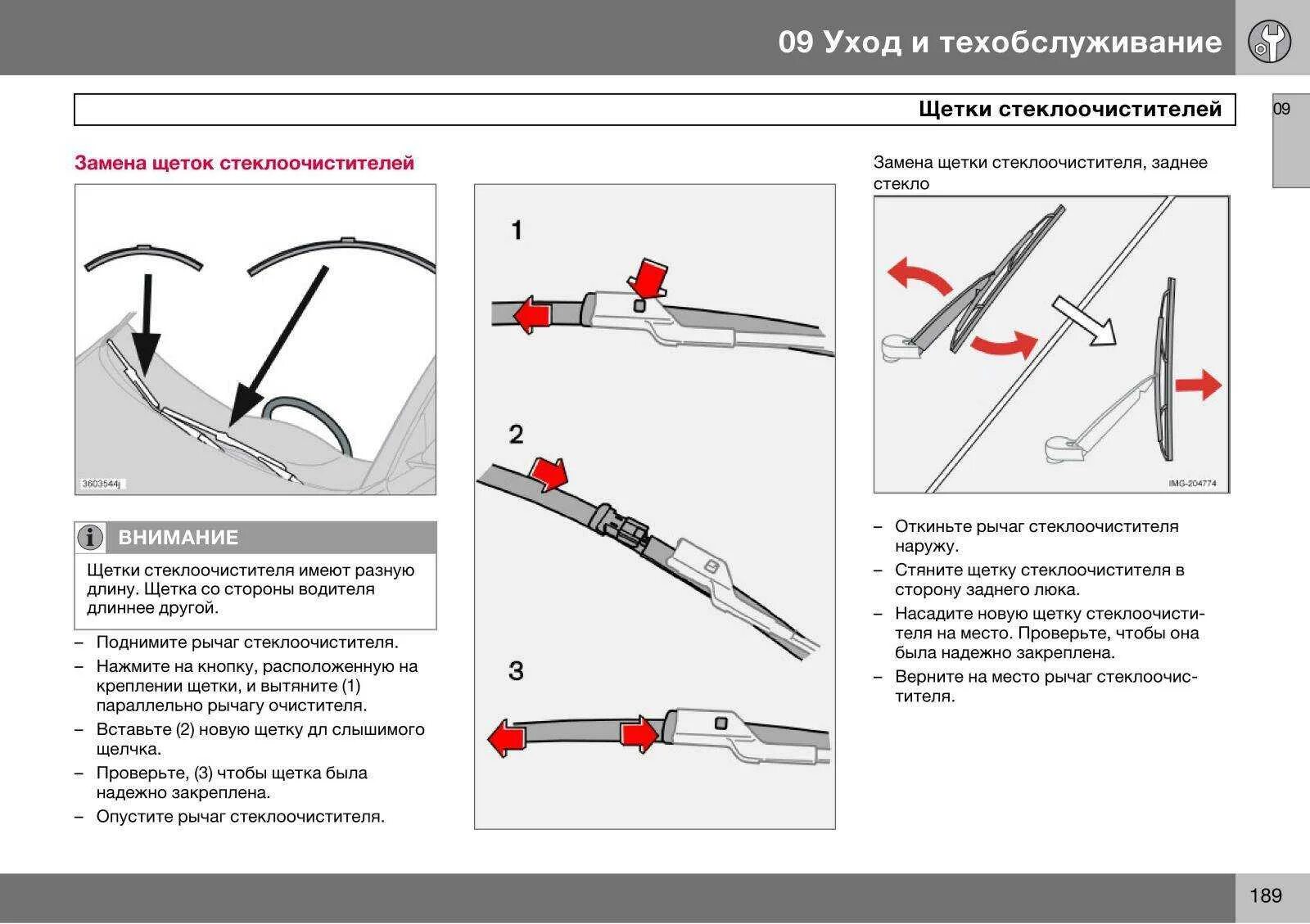 09 Уход и техобслуживание

Щетки стеклоочистителей

09

Замена щеток стеклоочистителей

3603544j

ВНИМАНИЕ

Щетки стеклоочистителя имеют разную длину. Щетка со стороны водителя длиннее другой.

– Поднимите рычаг стеклоочистителя.
– Нажмите на кнопку, расположенную на креплении щетки, и вытяните (1) параллельно рычагу очистителя.
– Вставьте (2) новую щетку дл слышимого щелчка.
– Проверьте, (3) чтобы щетка была надежно закреплена.
– Опустите рычаг стеклоочистителя.

1

2

3

Замена щетки стеклоочистителя, заднее стекло

IMG-204774

– Откиньте рычаг стеклоочистителя наружу.
– Стяните щетку стеклоочистителя в сторону заднего люка.
– Насадите новую щетку стеклоочистителя на место. Проверьте, чтобы она была надежно закреплена.
– Верните на место рычаг стеклоочистителя.

189