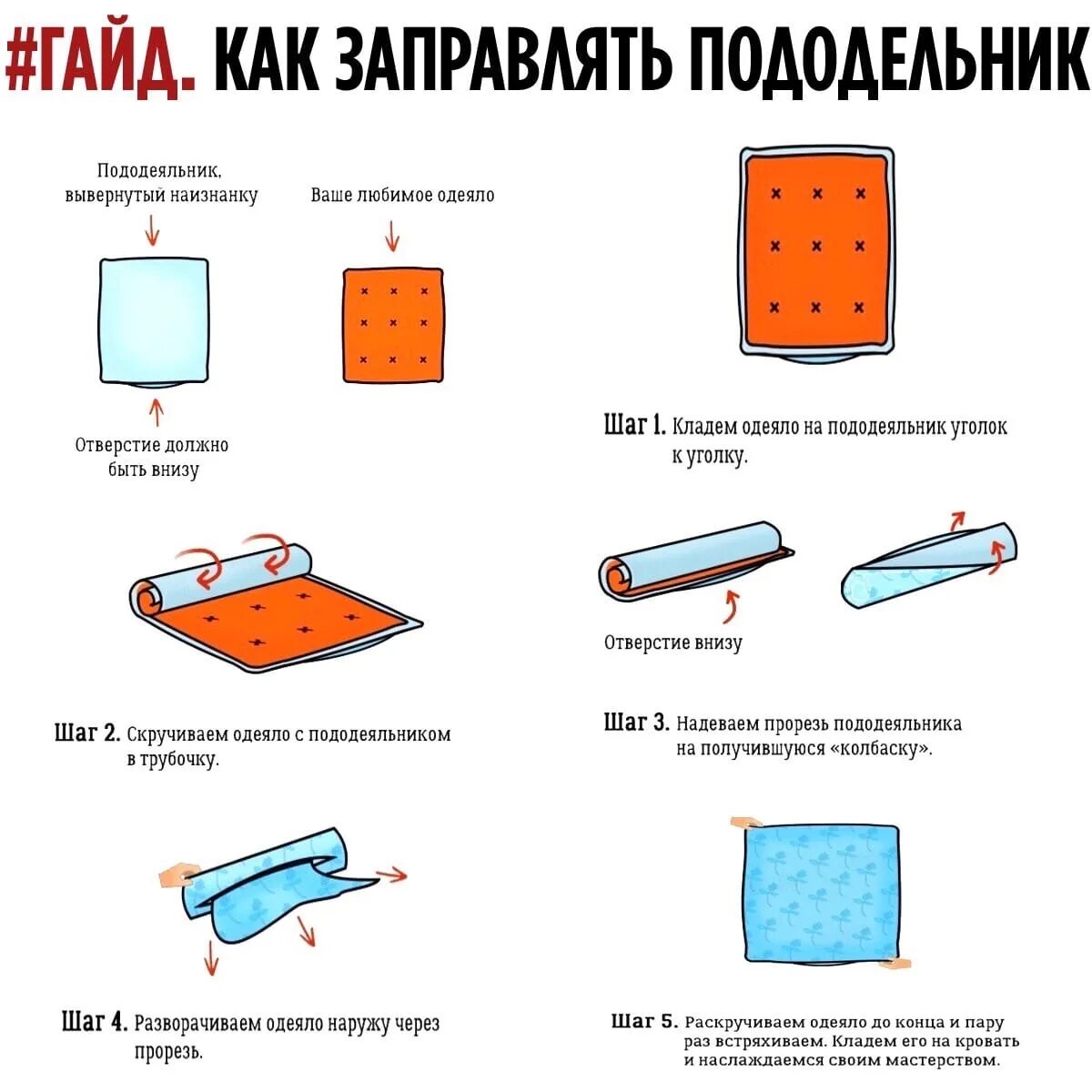 #ГАЙД. КАК ЗАПРАВЛЯТЬ ПОДОДЕЛЬНИК

Пододеяльник, вывернутый наизнанку

Ваше любимое одеяло

Отверстие должно быть внизу

Шаг 1. Кладем одеяло на пододеяльник уголок к уголку.

Шаг 2. Скручиваем одеяло с пододеяльником в трубочку.

Отверстие внизу

Шаг 3. Надеваем прорезь пододеяльника на получившуюся «колбаску».

Шаг 4. Разворачиваем одеяло наружу через прорезь.

Шаг 5. Раскручиваем одеяло до конца и пару раз встряхиваем. Кладем его на кровать и наслаждаемся своим мастерством.