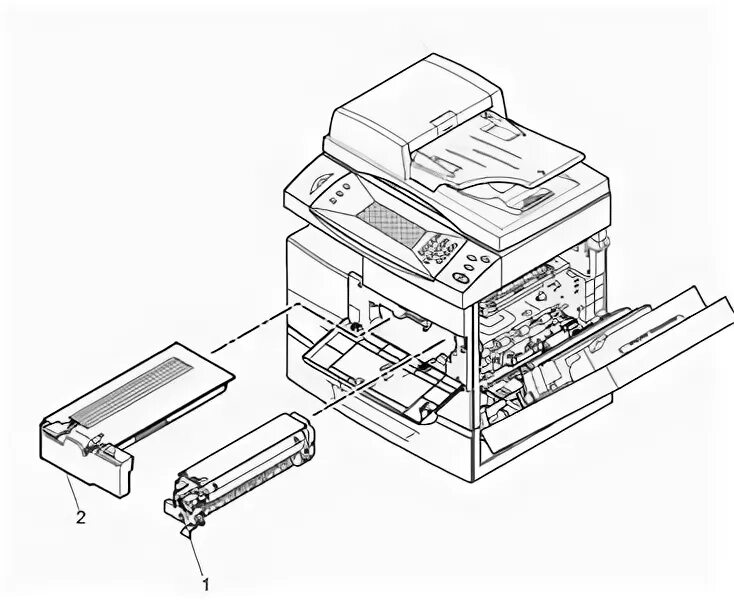 2

1