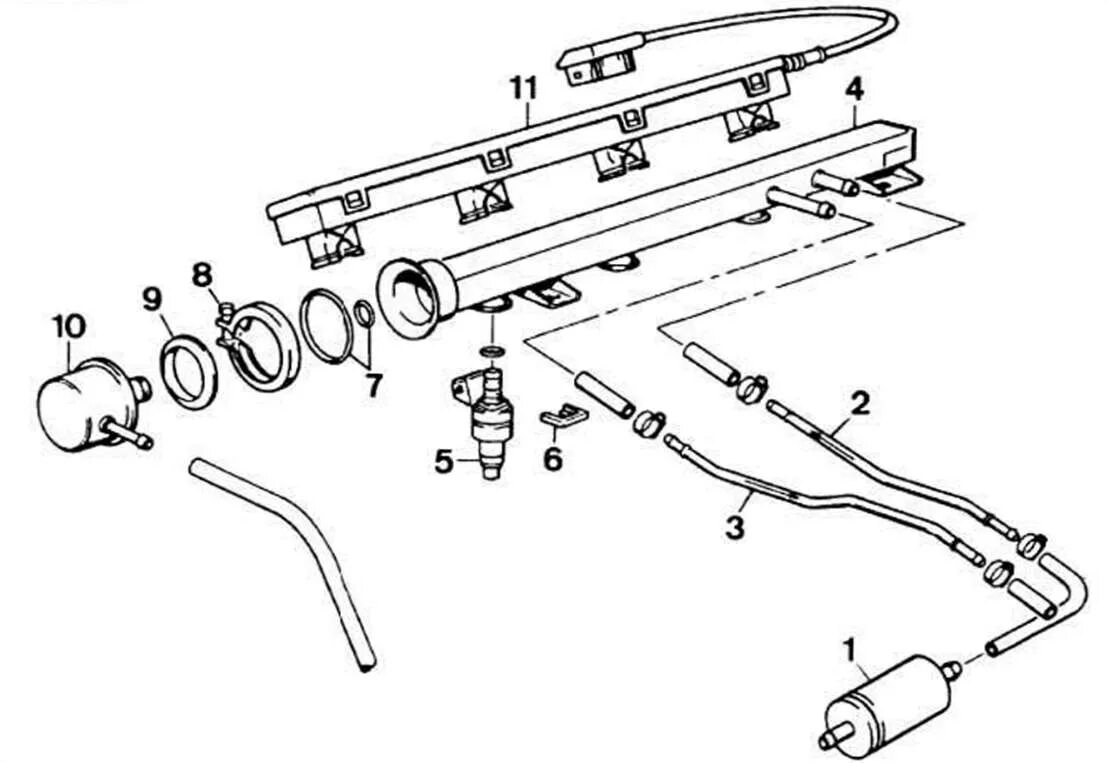 11
4
10
9
8
7
5
6
2
3
1