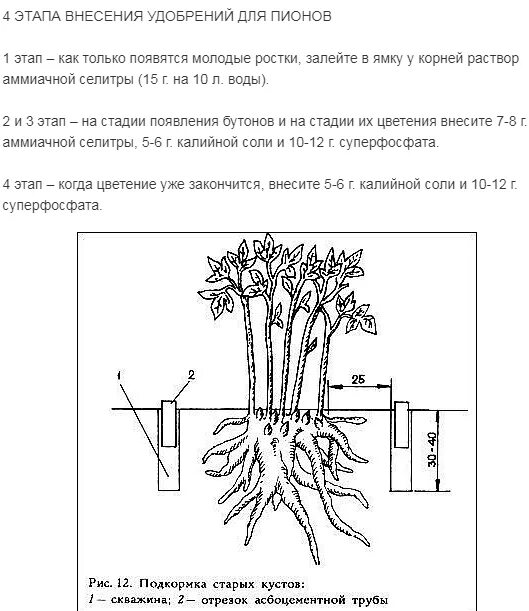 4 ЭТАПА ВНЕСЕНИЯ УДОБРЕНИЙ ДЛЯ ПИОНОВ

1 этап – как только появятся молодые ростки, залейте в ямку у корней раствор аммиачной селитры (15 г. на 10 л. воды).

2 и 3 этап – на стадии появления бутонов и на стадии их цветения внесите 7-8 г. аммиачной селитры, 5-6 г. калийной соли и 10-12 г. суперфосфата.

4 этап – когда цветение уже закончится, внесите 5-6 г. калийной соли и 10-12 г. суперфосфата.

1
2
25
30-40

Рис. 12. Подкормка старых кустов:
1 – скважина; 2 – отрезок асбоцементной трубы