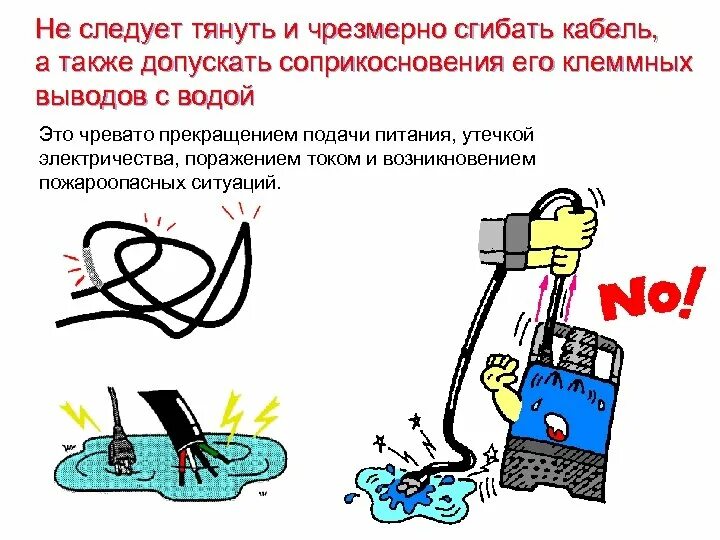 Не следует тянуть и чрезмерно сгибать кабель, а также допускать соприкосновения его клеммных выводов с водой

Это чревато прекращением подачи питания, утечкой электричества, поражением током и возникновением пожароопасных ситуаций.

No!