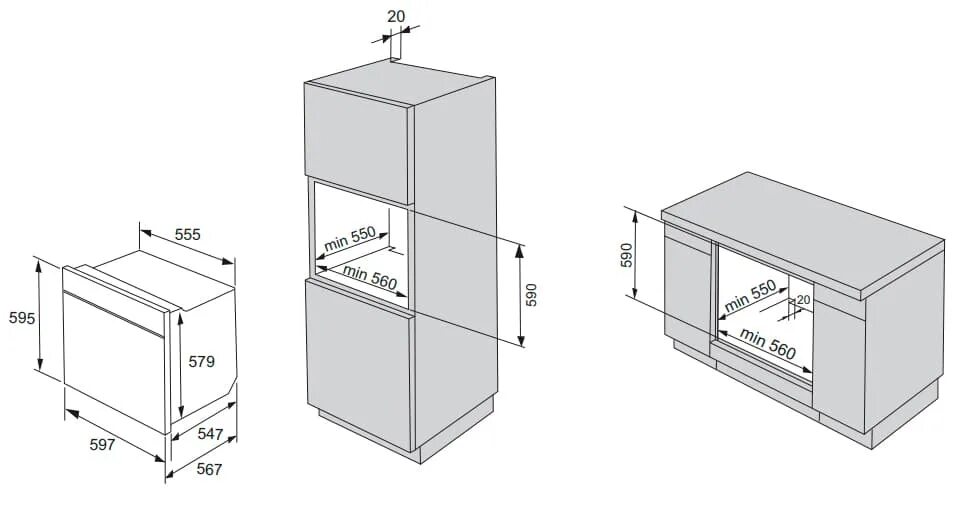 555
595
579
597
547
567

20
min 550
min 560
590

590
min 550
20
min 560