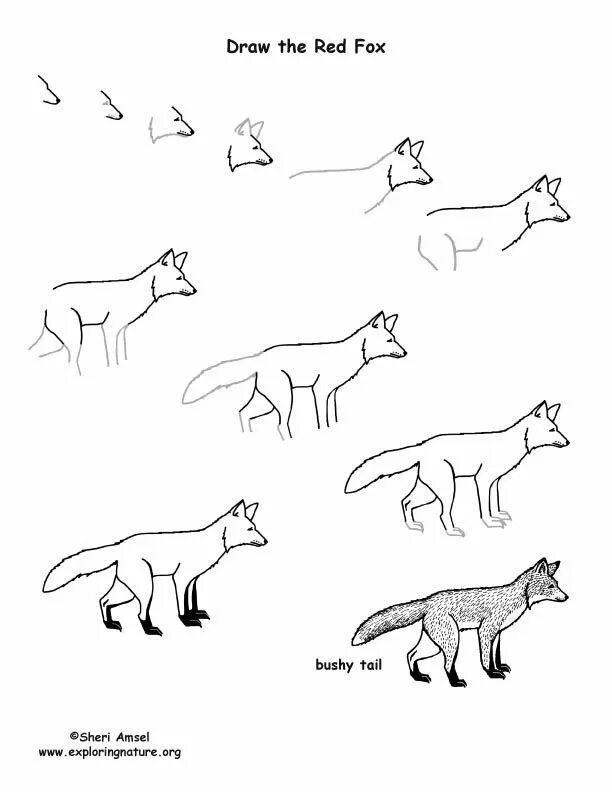 Draw the Red Fox

bushy tail

©Sheri Amsel
www.exploringnature.org