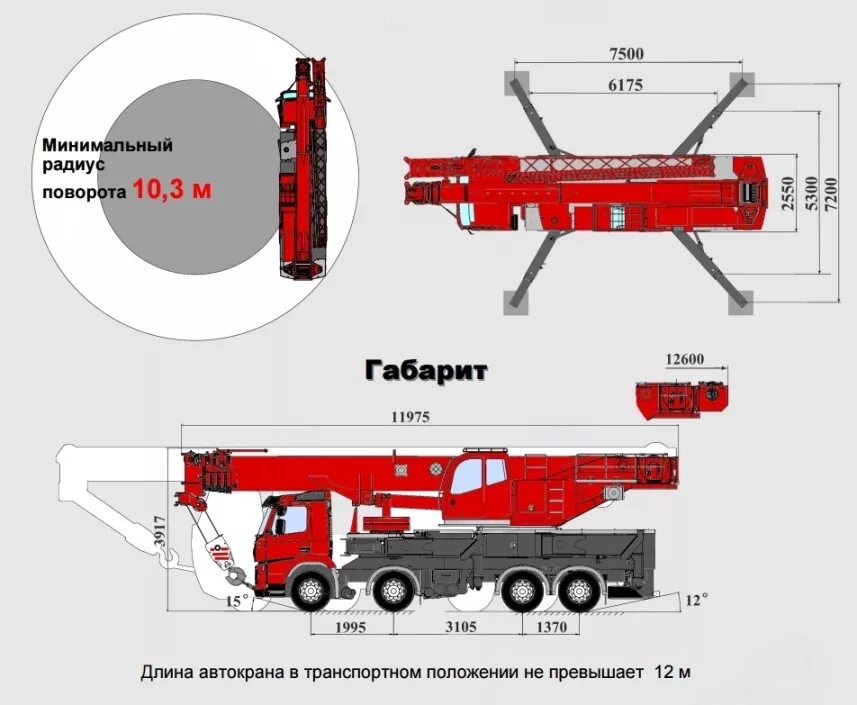 Минимальный радиус поворота 10,3 м

7500
6175
2550
5300
7200

Габарит

12600
11975
3917
15°
12°
1995
3105
1370

Длина автокрана в транспортном положении не превышает 12 м