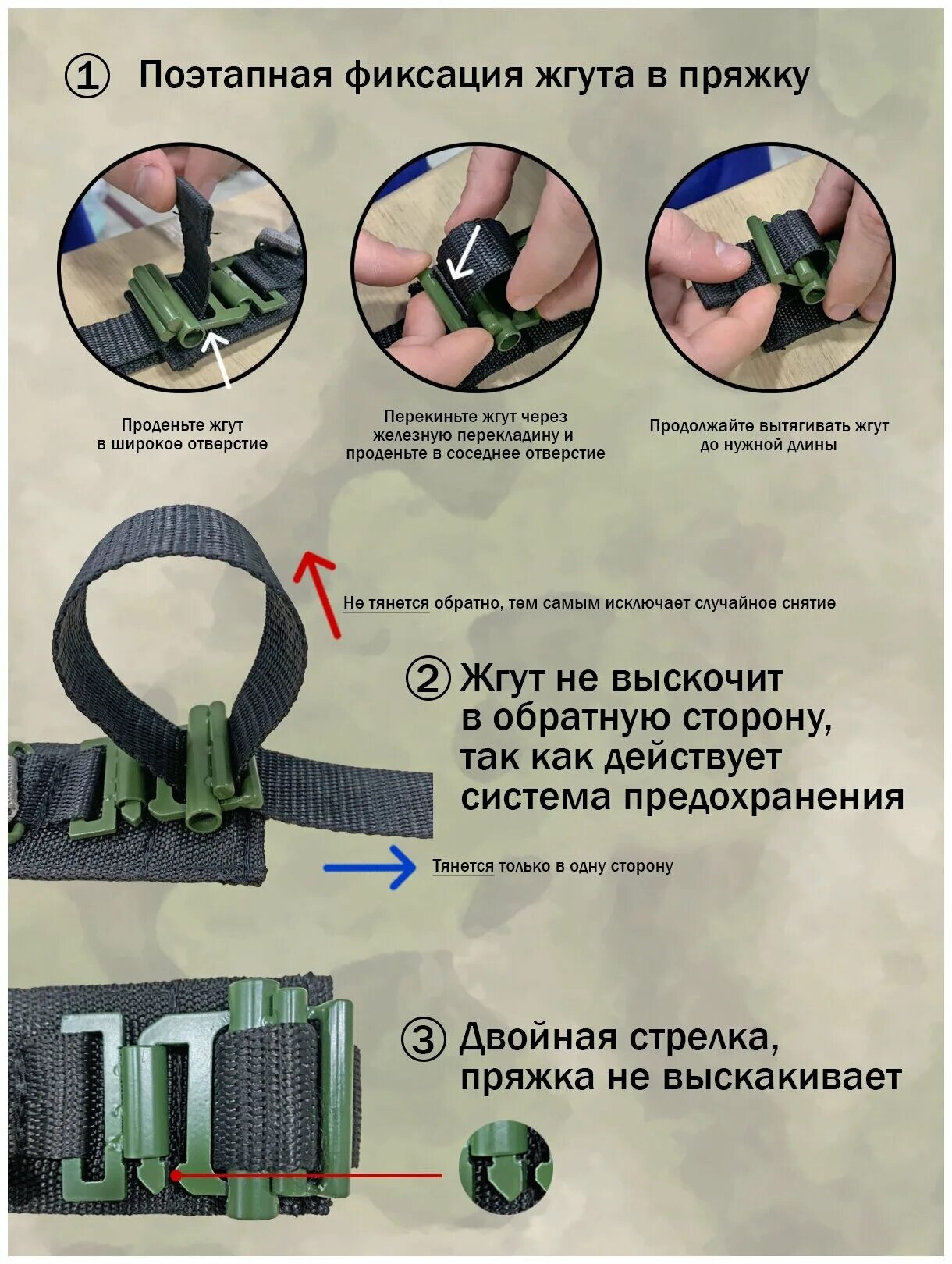 ① Поэтапная фиксация жгута в пряжку

Проденьте жгут в широкое отверстие

Перекиньте жгут через железную перекладину и проденьте в соседнее отверстие

Продолжайте вытягивать жгут до нужной длины

Не тянется обратно, тем самым исключает случайное снятие

② Жгут не выскочит в обратную сторону, так как действует система предохранения

Тянется только в одну сторону

③ Двойная стрелка, пряжка не выскакивает