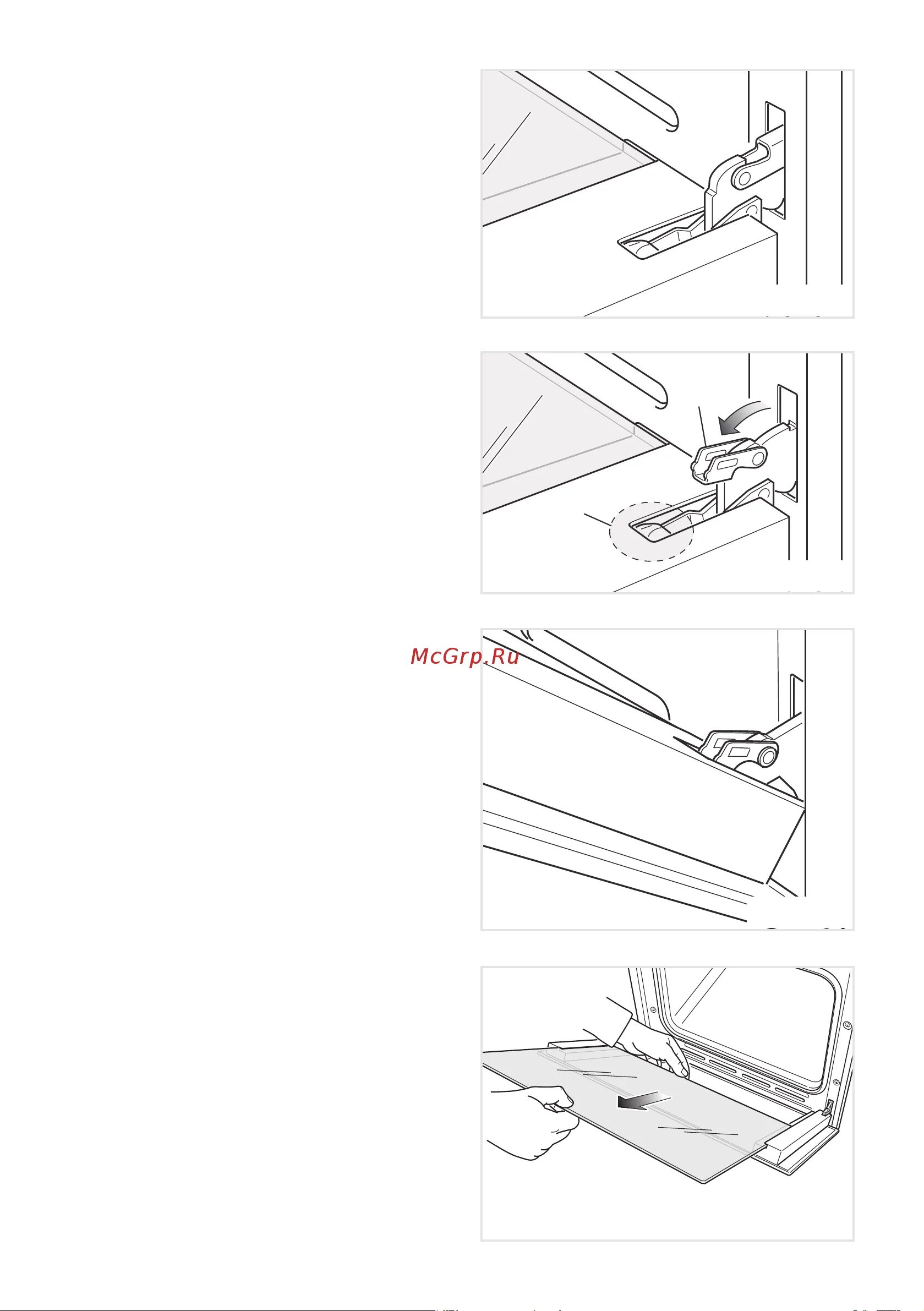 McGrp.Ru