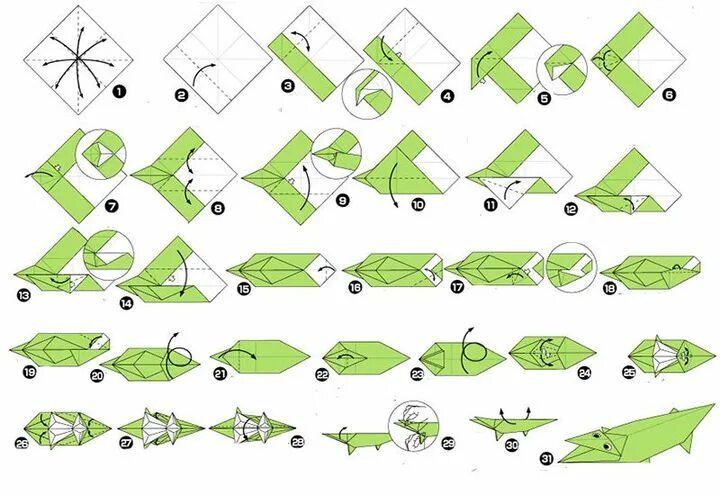 1
2
3
4
5
6
7
8
9
10
11
12
13
14
15
16
17
18
19
20
21
22
23
24
25
26
27
28
29
30
31