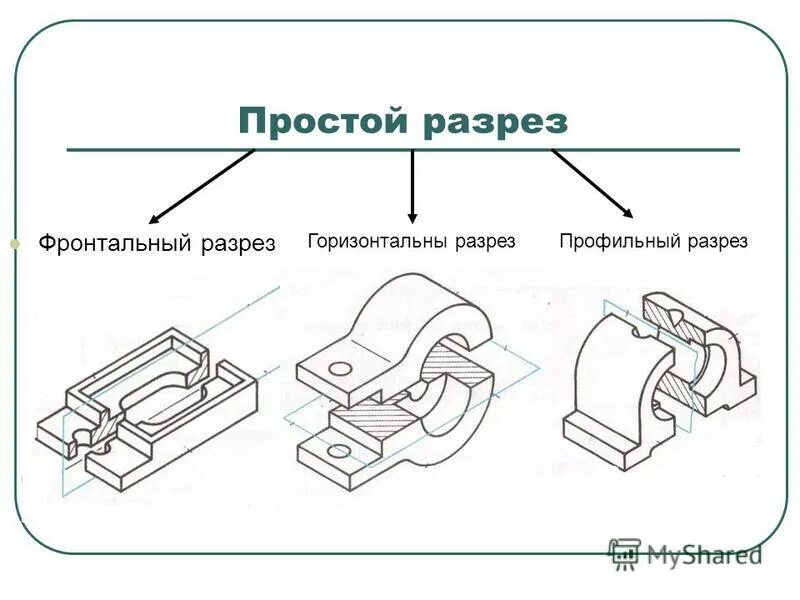 Простой разрез

Фронтальный разрез

Горизонтальны разрез

Профильный разрез

MyShared