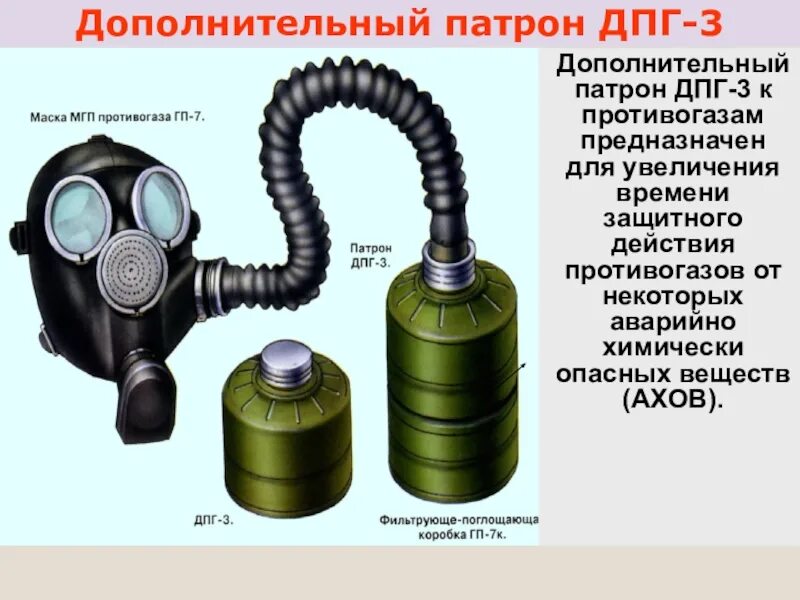 Дополнительный патрон ДПГ-3

Маска МГП противогаза ГП-7.

Патрон ДПГ-3.

ДПГ-3.

Фильтрующе-поглощающа коробка ГП-7к.

Дополнительный патрон ДПГ-3 к противогазам предназначен для увеличения времени защитного действия противогазов от некоторых аварийно химически опасных веществ (АХОВ).