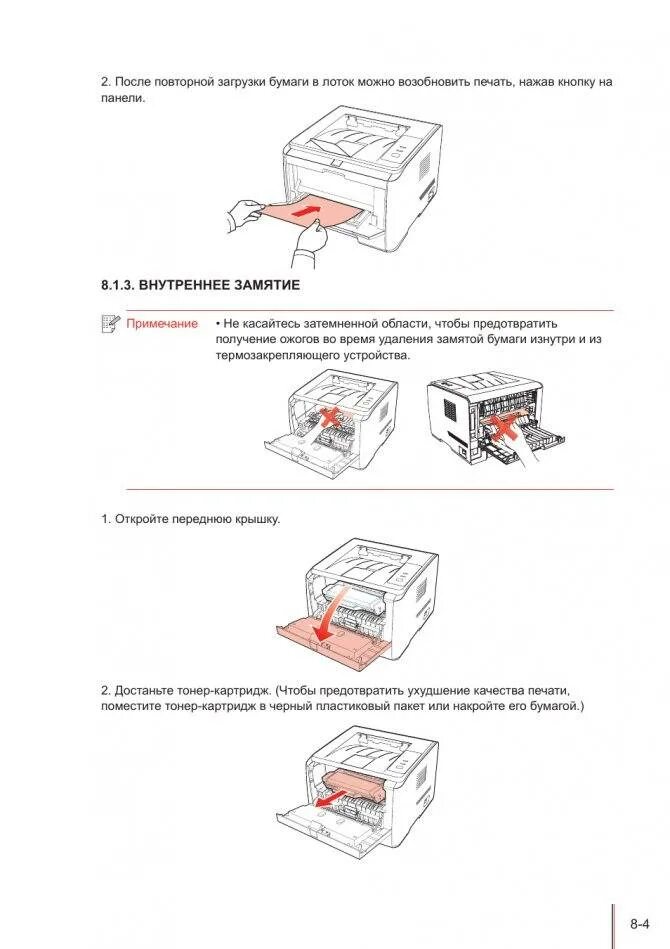 2. После повторной загрузки бумаги в лоток можно возобновить печать, нажав кнопку на панели.

8.1.3. ВНУТРЕННЕЕ ЗАМЯТИЕ

Примечание • Не касайтесь затемненной области, чтобы предотвратить получение ожогов во время удаления замятой бумаги изнутри и из термозакрепляющего устройства.

1. Откройте переднюю крышку.

2. Достаньте тонер-картридж. (Чтобы предотвратить ухудшение качества печати, поместите тонер-картридж в черный пластиковый пакет или накройте его бумагой.)

8-4