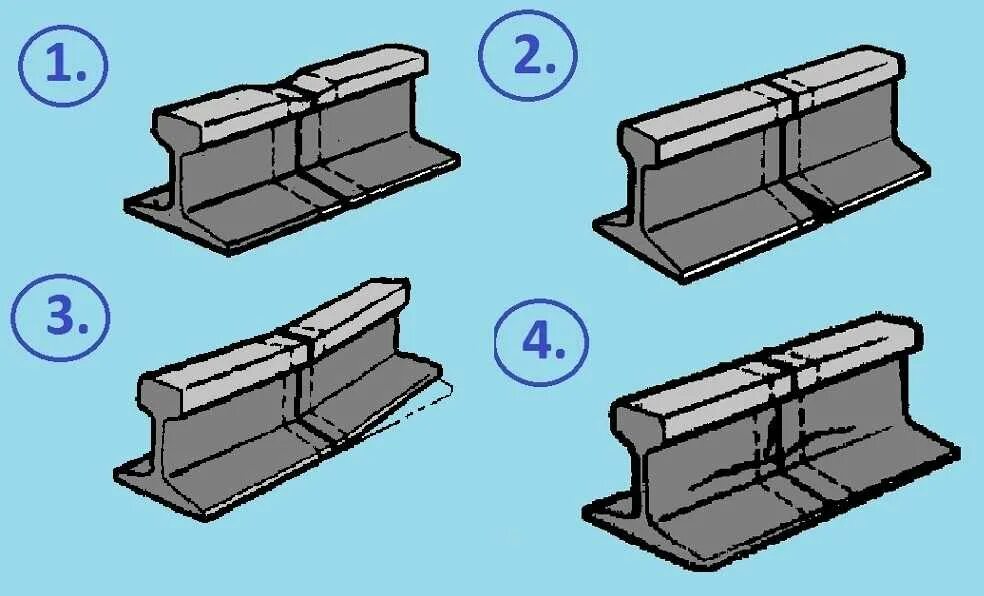 1.

2.

3.

4.