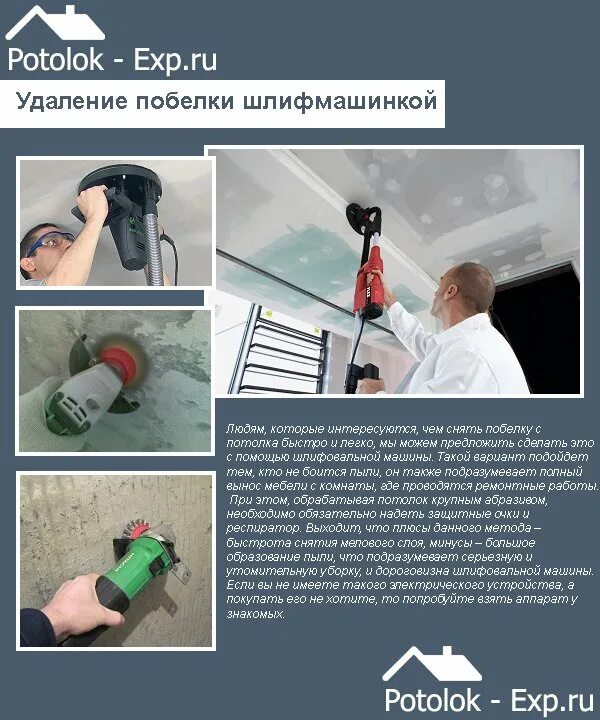 Potolok - Exp.ru

Удаление побелки шлифмашинкой

Людям, которые интересуются, чем снять побелку с потолка быстро и легко, мы можем предложить сделать это с помощью шлифовальной машины. Такой вариант подойдет тем, кто не боится пыли, он также подразумевает полный вынос мебели с комнаты, где проводятся ремонтные работы. При этом, обрабатывая потолок крупным абразивом, необходимо обязательно надеть защитные очки и респиратор. Выходит, что плюсы данного метода – быстрота снятия мелового слоя, минусы – большое образование пыли, что подразумевает серьезную и утомительную уборку, и дороговизна шлифовальной машины. Если вы не имеете такого электрического устройства, а покупать его не хотите, то попробуйте взять аппарат у знакомых.

Potolok - Exp.ru