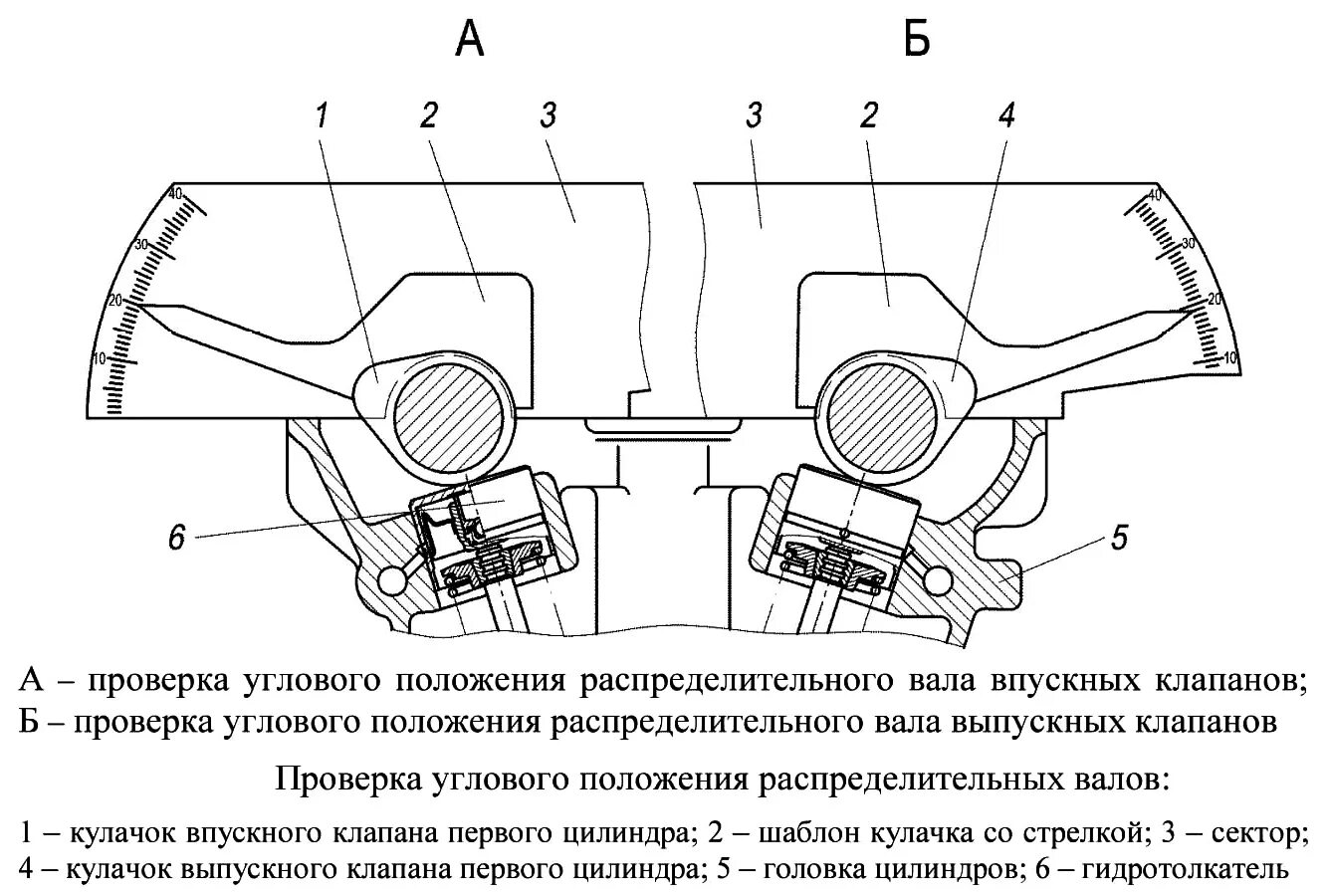 А

Б

1 2 3

3 2 4

40
30
20
10

40
30
20
10

6

5

А – проверка углового положения распределительного вала впускных клапанов;
Б – проверка углового положения распределительного вала выпускных клапанов

Проверка углового положения распределительных валов:

1 – кулачок впускного клапана первого цилиндра; 2 – шаблон кулачка со стрелкой; 3 – сектор; 4 – кулачок выпускного клапана первого цилиндра; 5 – головка цилиндров; 6 – гидротолкатель