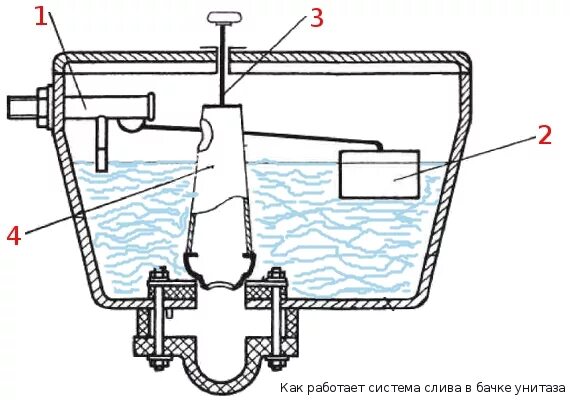 1
3
2
4
Как работает система слива в бачке унитаза