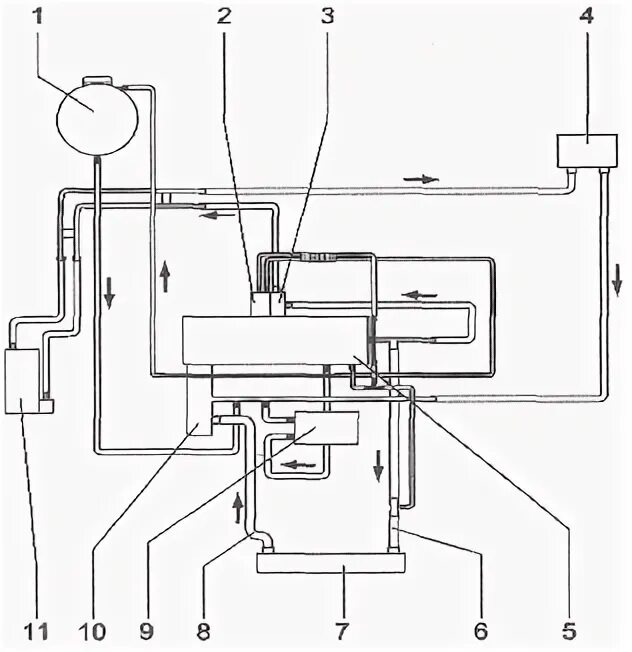 1
2
3
4
11
10
9
8
7
6
5