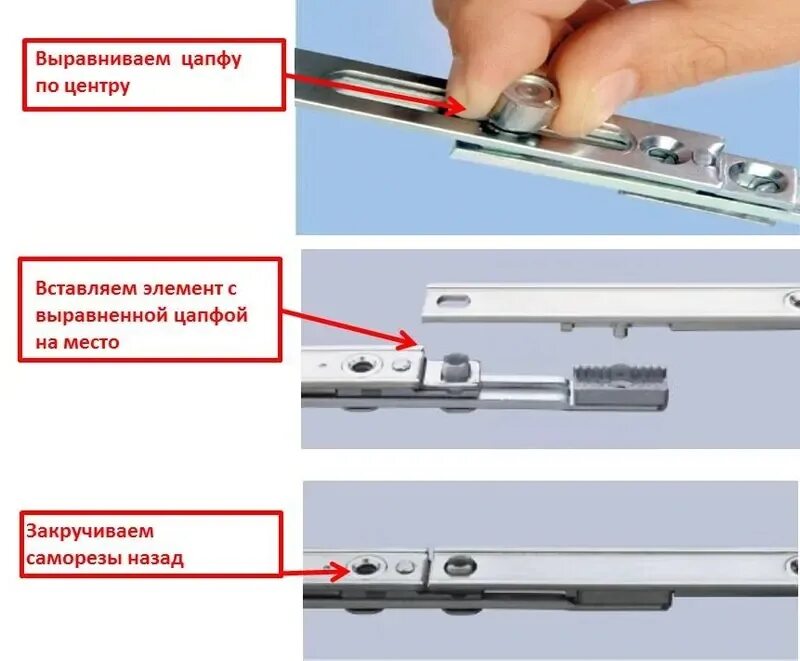 Выравниваем цапфу по центру

Вставляем элемент с выравненной цапфой на место

Закручиваем саморезы назад